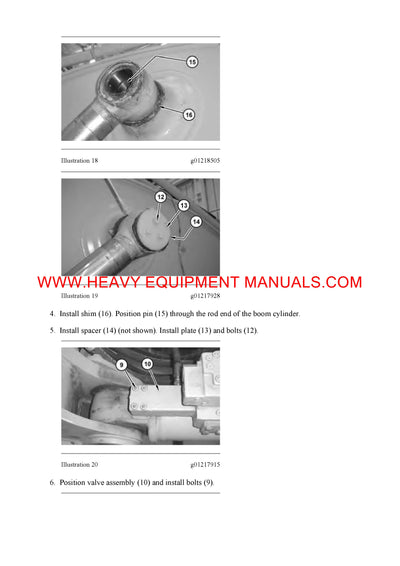 15

16

Illustration 18 g01218505

12

13

14

WWW.HEAVY EQUIPMENT MANUALS.COM

Illustration 19 g01217928

4. Install shim (16). Position pin (15) through the rod end of the boom cylinder.

5. Install spacer (14) (not shown). Install plate (13) and bolts (12).

9

10

Illustration 20 g01217915

6. Position valve assembly (10) and install bolts (9).