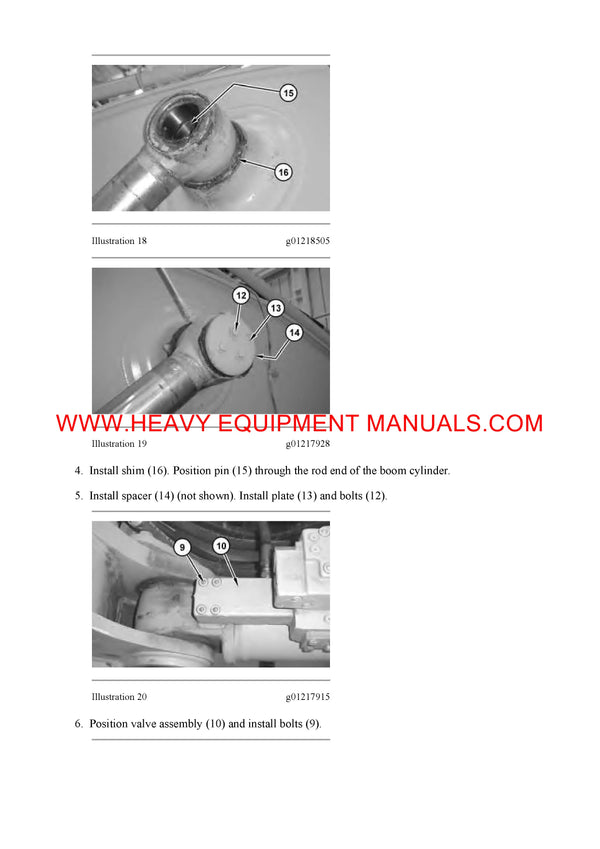 15

16

Illustration 18 g01218505

12

13

14

WWW.HEAVY EQUIPMENT MANUALS.COM

Illustration 19 g01217928

4. Install shim (16). Position pin (15) through the rod end of the boom cylinder.

5. Install spacer (14) (not shown). Install plate (13) and bolts (12).

9

10

Illustration 20 g01217915

6. Position valve assembly (10) and install bolts (9).