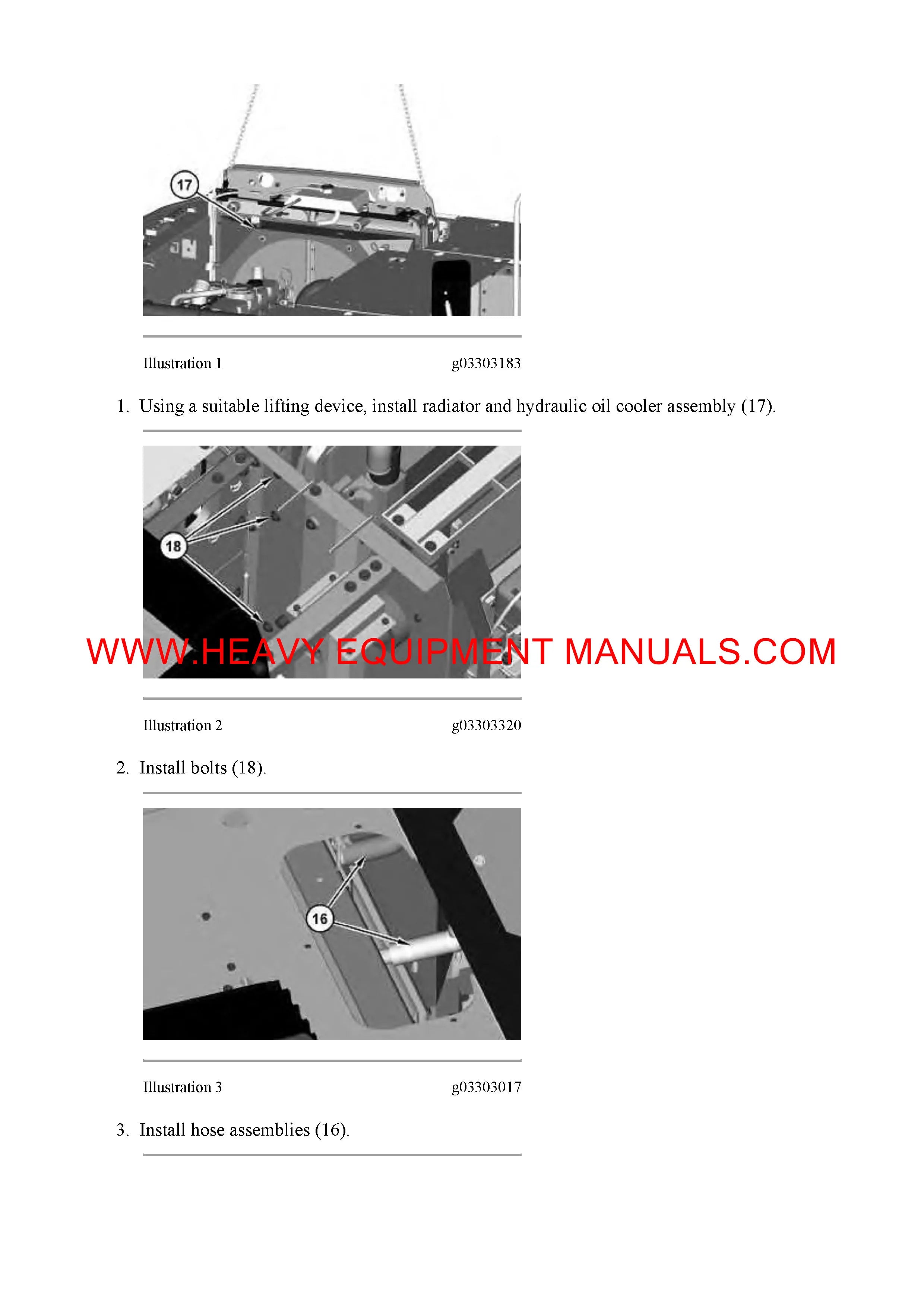 17

Illustration 1 g03303183

1. Using a suitable lifting device, install radiator and hydraulic oil cooler assembly (17).

18

WWW.HEAVY EQUIPMENT MANUALS.COM

Illustration 2 g03303320

2. Install bolts (18).

16

Illustration 3 g03303017

3. Install hose assemblies (16).