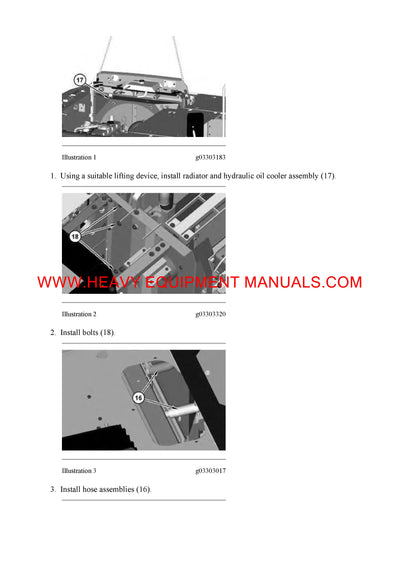 17

Illustration 1 g03303183

1. Using a suitable lifting device, install radiator and hydraulic oil cooler assembly (17).

18

WWW.HEAVY EQUIPMENT MANUALS.COM

Illustration 2 g03303320

2. Install bolts (18).

16

Illustration 3 g03303017

3. Install hose assemblies (16).