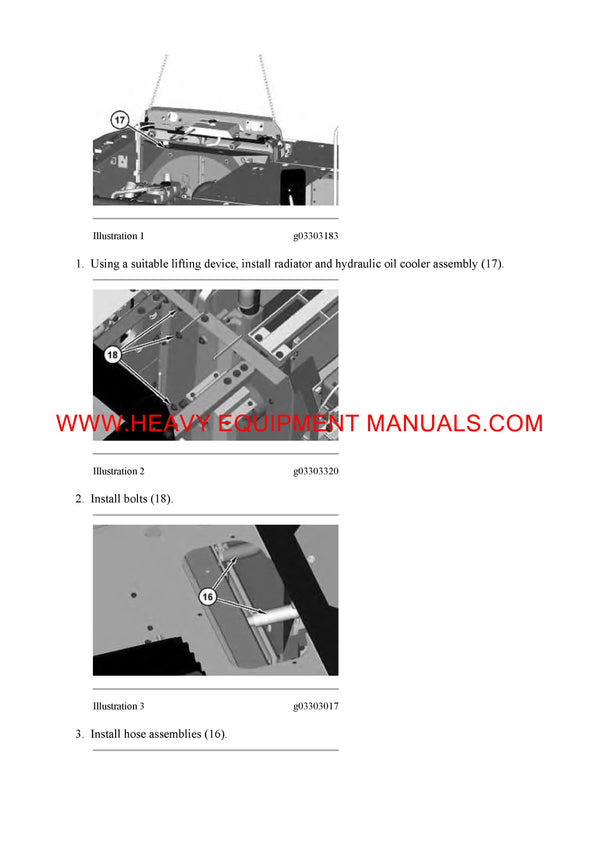 17

Illustration 1 g03303183

1. Using a suitable lifting device, install radiator and hydraulic oil cooler assembly (17).

18

WWW.HEAVY EQUIPMENT MANUALS.COM

Illustration 2 g03303320

2. Install bolts (18).

16

Illustration 3 g03303017

3. Install hose assemblies (16).