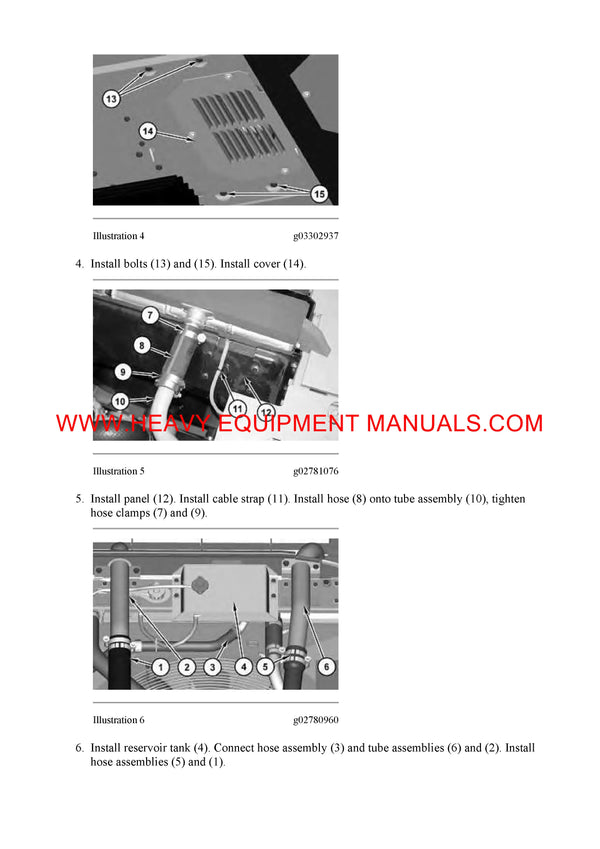 13

14

15

Illustration 4 g03302937

4. Install bolts (13) and (15). Install cover (14).

7

8

9

10

11

12

WWW.HEAVY EQUIPMENT MANUALS.COM

Illustration 5 g02781076

5. Install panel (12). Install cable strap (11). Install hose (8) onto tube assembly (10), tighten hose clamps (7) and (9).

1 2 3 4 5 6

Illustration 6 g02780960

6. Install reservoir tank (4). Connect hose assembly (3) and tube assemblies (6) and (2). Install hose assemblies (5) and (1).