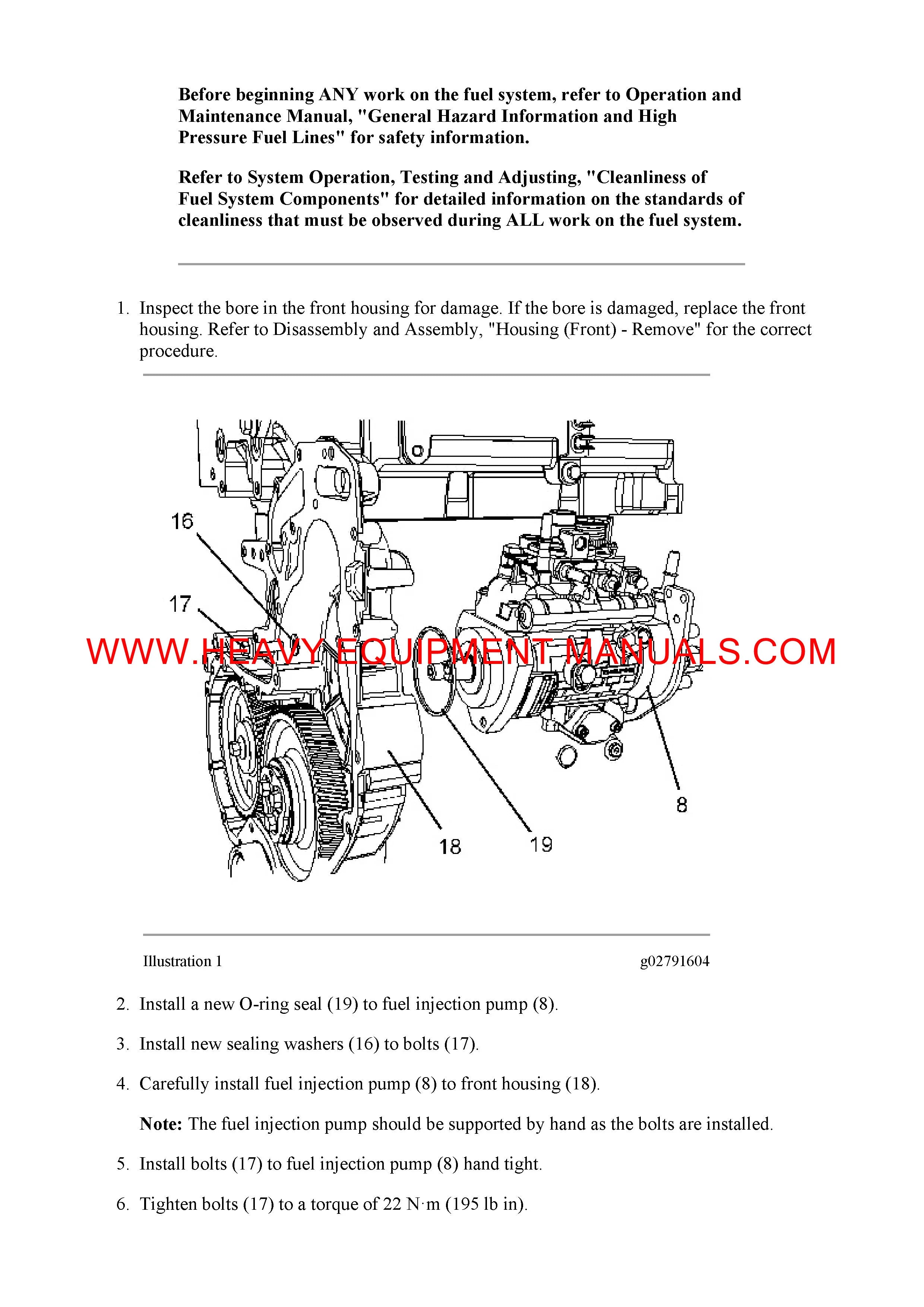 Before beginning ANY work on the fuel system, refer to Operation and Maintenance Manual, "General Hazard Information and High Pressure Fuel Lines" for safety information.

Refer to System Operation, Testing and Adjusting, "Cleanliness of Fuel System Components" for detailed information on the standards of cleanliness that must be observed during ALL work on the fuel system.

1. Inspect the bore in the front housing for damage. If the bore is damaged, replace the front housing. Refer to Disassembly and Assembly, "Housing (Front) - Remove" for the correct procedure.

16
17
WWW.HEAVY-EQUIPMENT-MANUALS.COM
8
18
19

Illustration 1
g02791604

2. Install a new O-ring seal (19) to fuel injection pump (8).

3. Install new sealing washers (16) to bolts (17).

4. Carefully install fuel injection pump (8) to front housing (18).

Note: The fuel injection pump should be supported by hand as the bolts are installed.

5. Install bolts (17) to fuel injection pump (8) hand tight.

6. Tighten bolts (17) to a torque of 22 N·m (195 lb in).