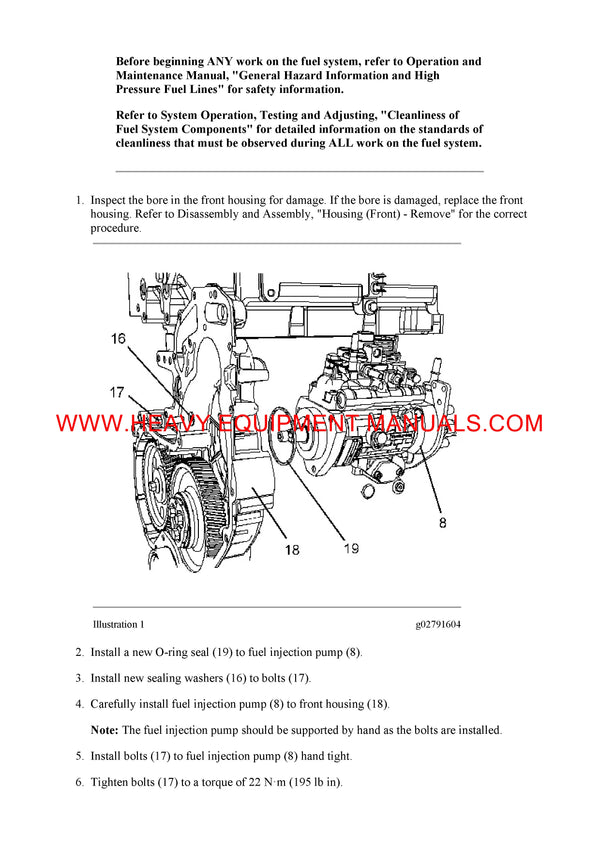 Before beginning ANY work on the fuel system, refer to Operation and Maintenance Manual, "General Hazard Information and High Pressure Fuel Lines" for safety information.

Refer to System Operation, Testing and Adjusting, "Cleanliness of Fuel System Components" for detailed information on the standards of cleanliness that must be observed during ALL work on the fuel system.

1. Inspect the bore in the front housing for damage. If the bore is damaged, replace the front housing. Refer to Disassembly and Assembly, "Housing (Front) - Remove" for the correct procedure.

16

17

WWW.HEAVY-EQUIPMENT-MANUALS.COM

8

18

19

Illustration 1

g02791604

2. Install a new O-ring seal (19) to fuel injection pump (8).

3. Install new sealing washers (16) to bolts (17).

4. Carefully install fuel injection pump (8) to front housing (18).

Note: The fuel injection pump should be supported by hand as the bolts are installed.

5. Install bolts (17) to fuel injection pump (8) hand tight.

6. Tighten bolts (17) to a torque of 22 N·m (195 lb in).