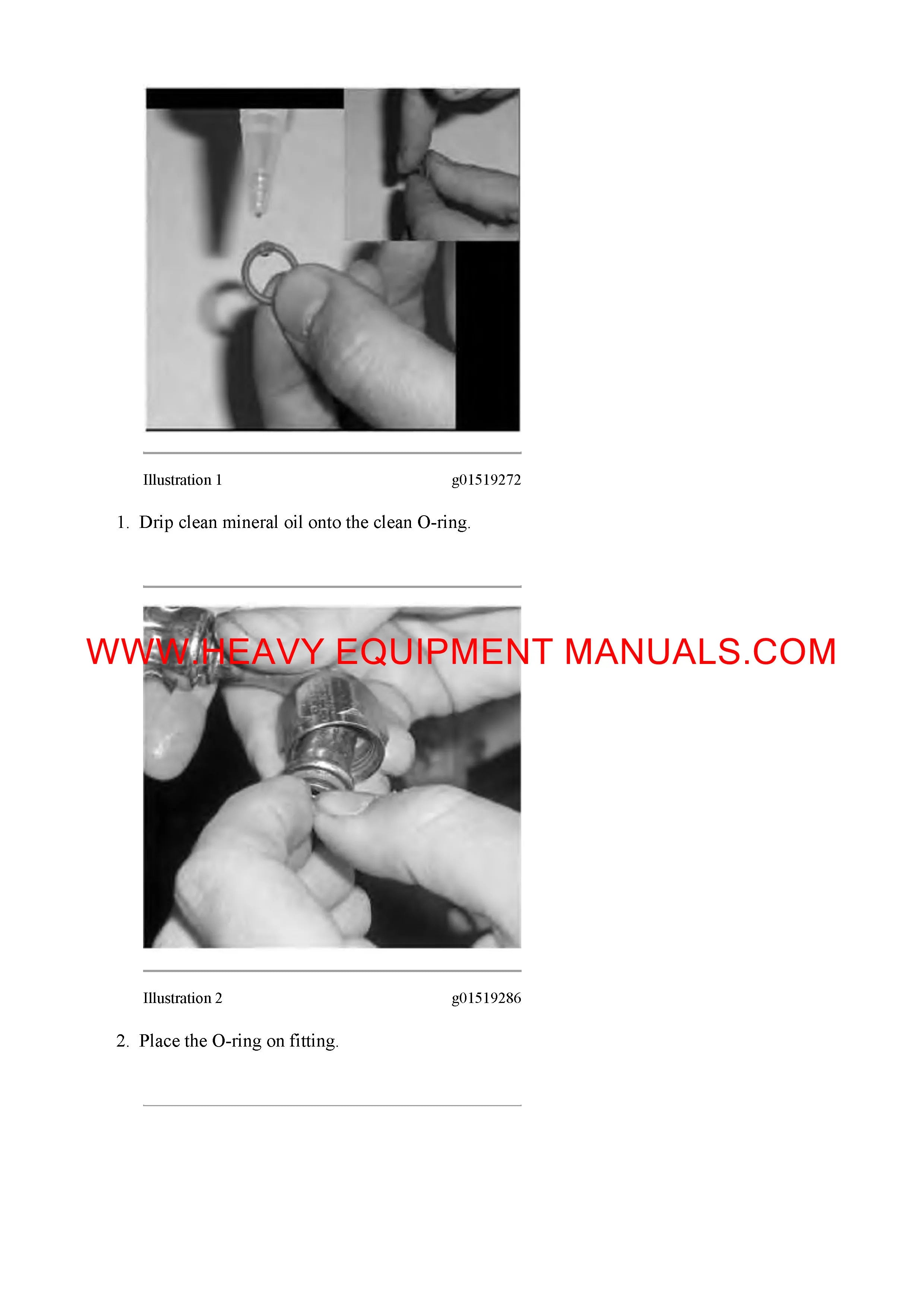 Illustration 1 g01519272

1. Drip clean mineral oil onto the clean O-ring.

WWW.HEAVY EQUIPMENT MANUALS.COM

Illustration 2 g01519286

2. Place the O-ring on fitting.