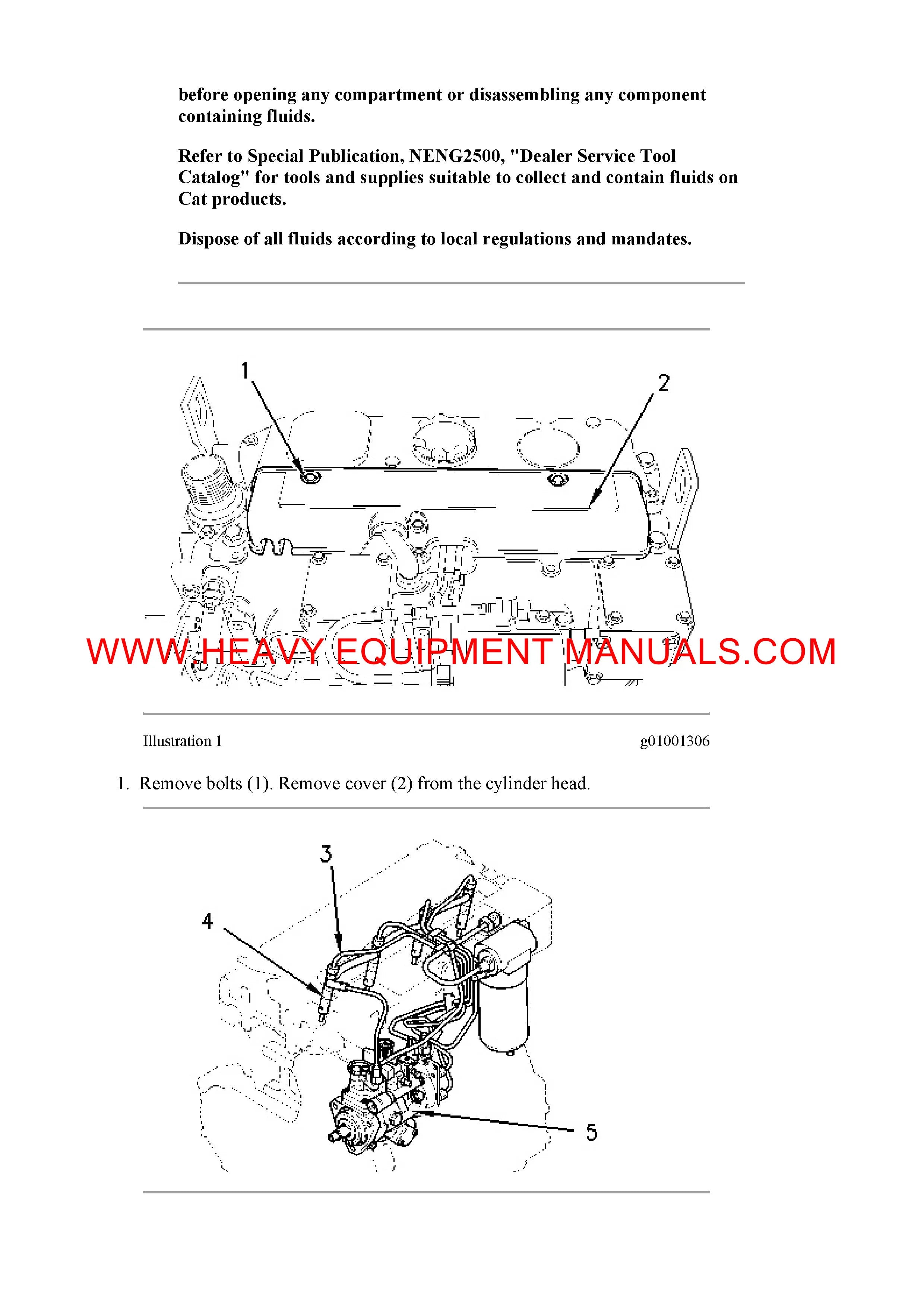 before opening any compartment or disassembling any component containing fluids.

Refer to Special Publication, NENG2500, "Dealer Service Tool Catalog" for tools and supplies suitable to collect and contain fluids on Cat products.

Dispose of all fluids according to local regulations and mandates.

1

2

WWW.HEAVY EQUIPMENT MANUALS.COM

Illustration 1

g01001306

1. Remove bolts (1). Remove cover (2) from the cylinder head.

3

4

5