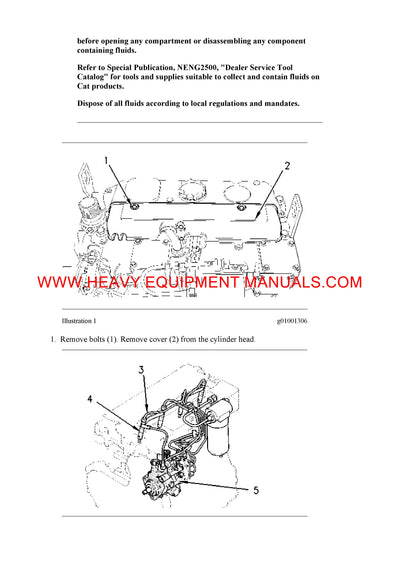 before opening any compartment or disassembling any component containing fluids.

Refer to Special Publication, NENG2500, "Dealer Service Tool Catalog" for tools and supplies suitable to collect and contain fluids on Cat products.

Dispose of all fluids according to local regulations and mandates.

1

2

WWW.HEAVY EQUIPMENT MANUALS.COM

Illustration 1

g01001306

1. Remove bolts (1). Remove cover (2) from the cylinder head.

3

4

5