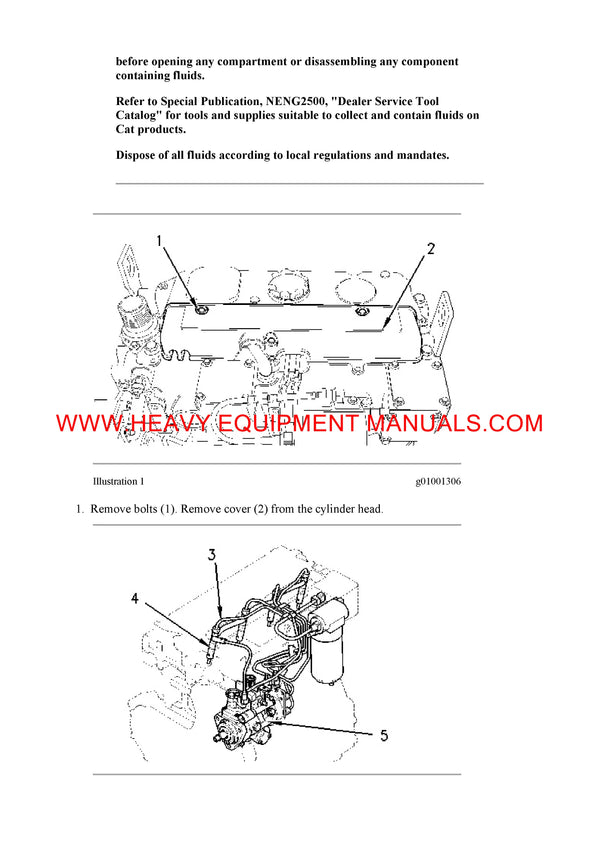 before opening any compartment or disassembling any component containing fluids.

Refer to Special Publication, NENG2500, "Dealer Service Tool Catalog" for tools and supplies suitable to collect and contain fluids on Cat products.

Dispose of all fluids according to local regulations and mandates.

1

2

WWW.HEAVY EQUIPMENT MANUALS.COM

Illustration 1

g01001306

1. Remove bolts (1). Remove cover (2) from the cylinder head.

3

4

5