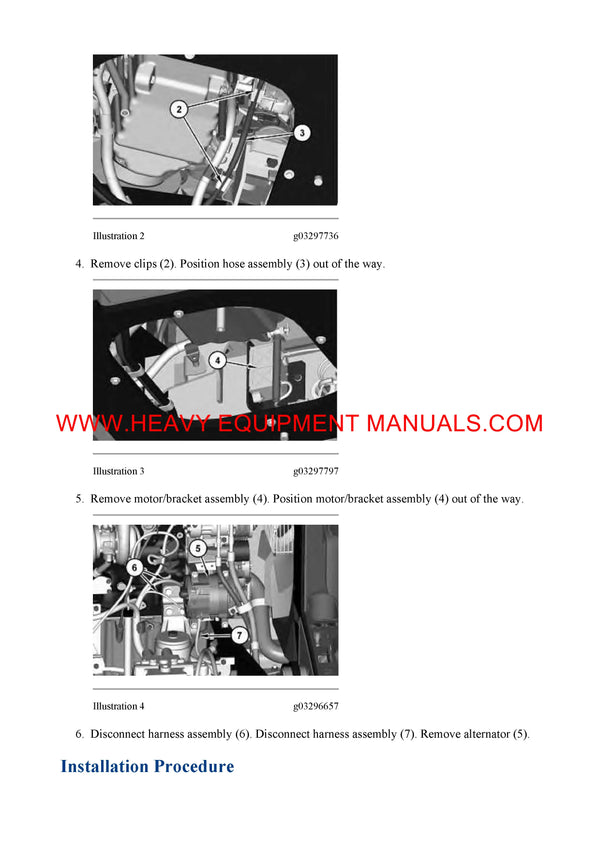 2

3

Illustration 2 g03297736

4. Remove clips (2). Position hose assembly (3) out of the way.

4

WWW.HEAVY EQUIPMENT MANUALS.COM

Illustration 3 g03297797

5. Remove motor/bracket assembly (4). Position motor/bracket assembly (4) out of the way.

5

6

7

Illustration 4 g03296657

6. Disconnect harness assembly (6). Disconnect harness assembly (7). Remove alternator (5).

Installation Procedure