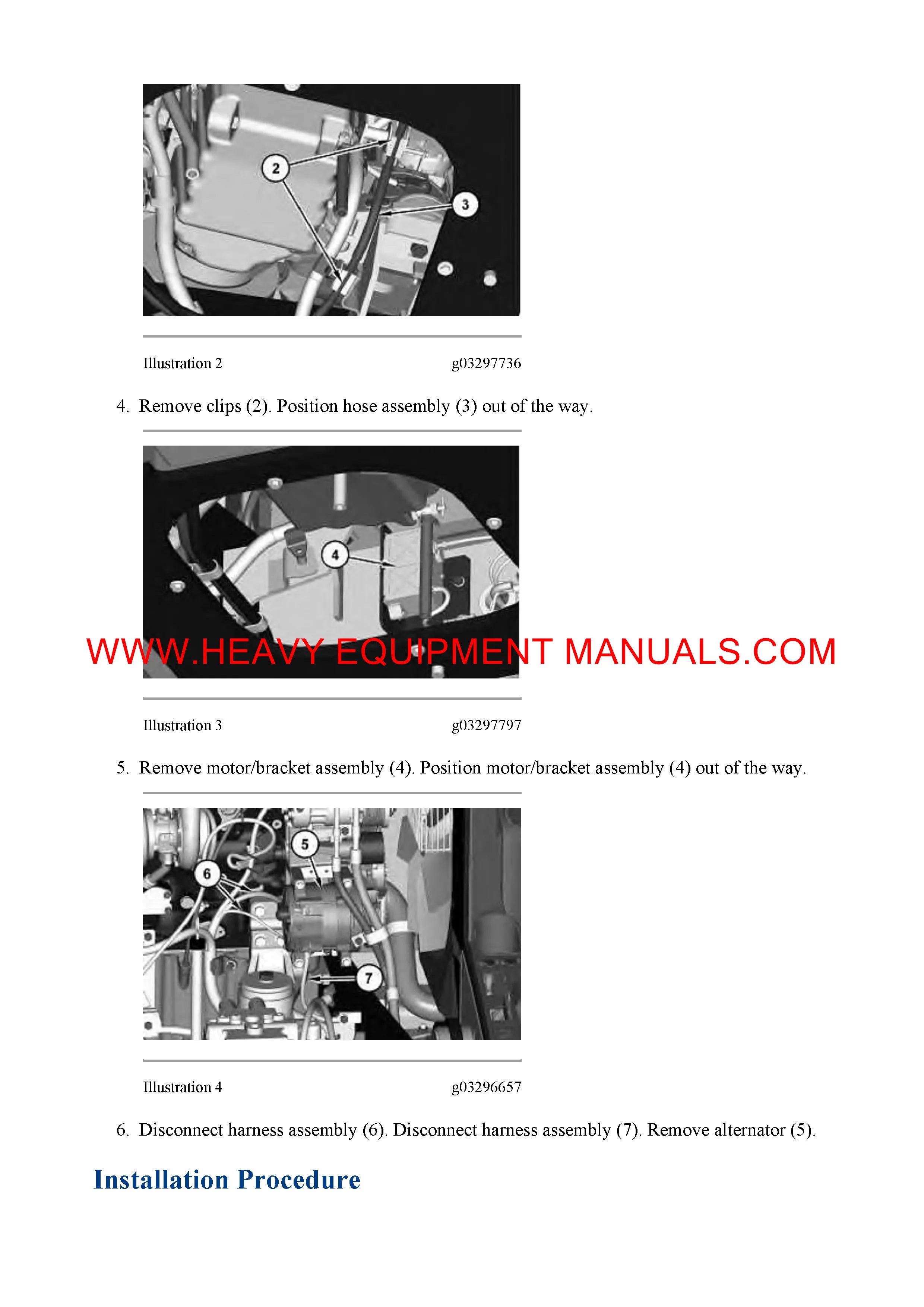 2

3

Illustration 2 g03297736

4. Remove clips (2). Position hose assembly (3) out of the way.

4

WWW.HEAVY EQUIPMENT MANUALS.COM

Illustration 3 g03297797

5. Remove motor/bracket assembly (4). Position motor/bracket assembly (4) out of the way.

5

6

7

Illustration 4 g03296657

6. Disconnect harness assembly (6). Disconnect harness assembly (7). Remove alternator (5).

Installation Procedure