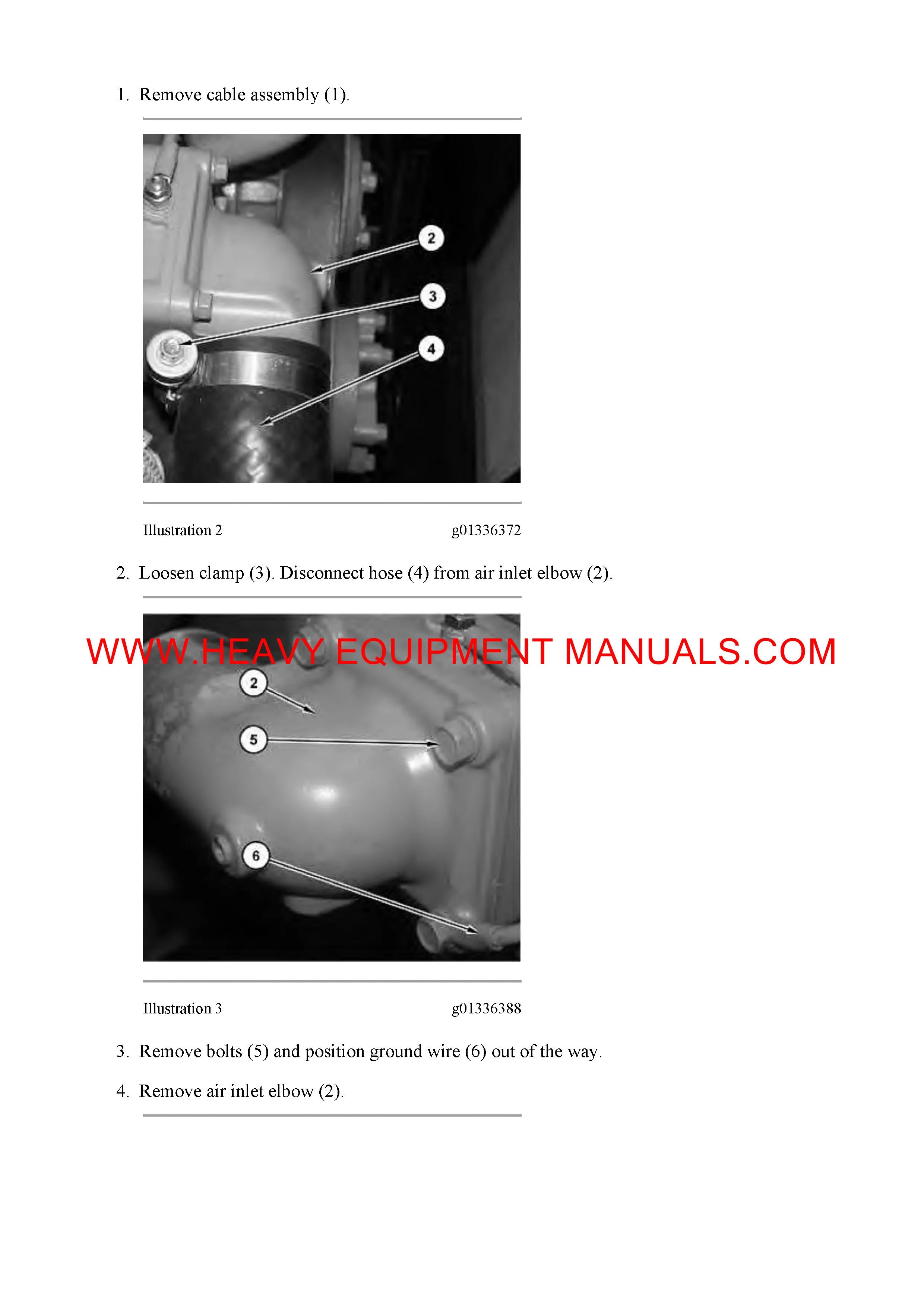 1. Remove cable assembly (1).

2

3

4

Illustration 2 g01336372

2. Loosen clamp (3). Disconnect hose (4) from air inlet elbow (2).

WWW.HEAVY EQUIPMENT MANUALS.COM

2

5

6

Illustration 3 g01336388

3. Remove bolts (5) and position ground wire (6) out of the way.

4. Remove air inlet elbow (2).