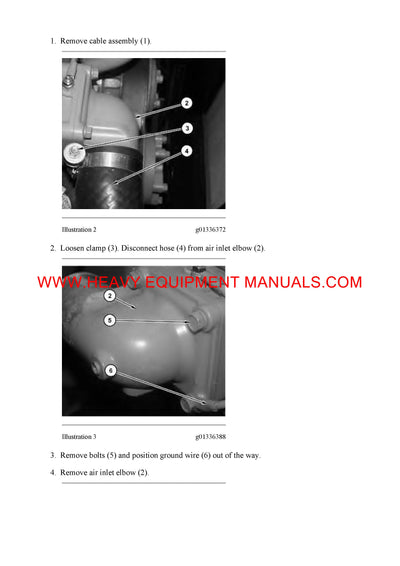 1. Remove cable assembly (1).

2

3

4

Illustration 2 g01336372

2. Loosen clamp (3). Disconnect hose (4) from air inlet elbow (2).

WWW.HEAVY EQUIPMENT MANUALS.COM

2

5

6

Illustration 3 g01336388

3. Remove bolts (5) and position ground wire (6) out of the way.

4. Remove air inlet elbow (2).