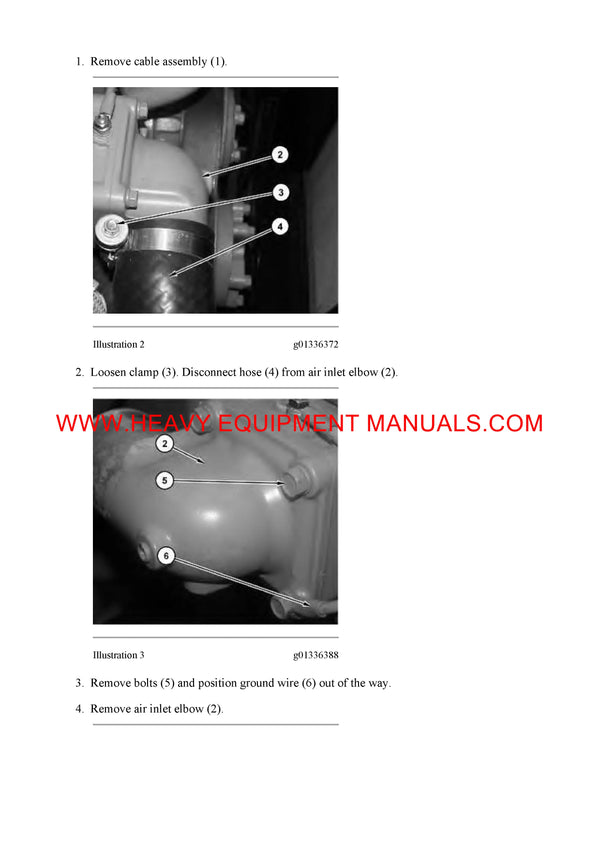 1. Remove cable assembly (1).

2

3

4

Illustration 2 g01336372

2. Loosen clamp (3). Disconnect hose (4) from air inlet elbow (2).

WWW.HEAVY EQUIPMENT MANUALS.COM

2

5

6

Illustration 3 g01336388

3. Remove bolts (5) and position ground wire (6) out of the way.

4. Remove air inlet elbow (2).