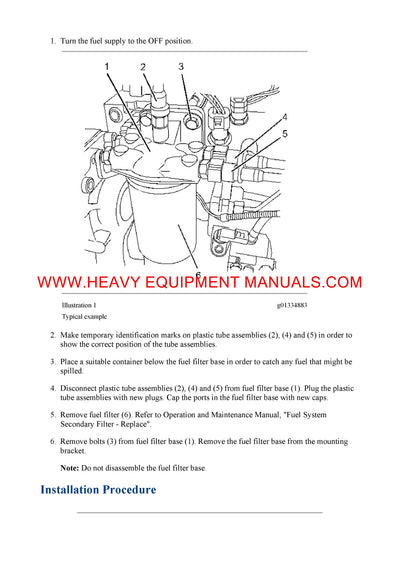 1. Turn the fuel supply to the OFF position.

1
2
3
4
5
6

WWW.HEAVY EQUIPMENT MANUALS.COM

Illustration 1 g01334883

Typical example

2. Make temporary identification marks on plastic tube assemblies (2), (4) and (5) in order to show the correct position of the tube assemblies.

3. Place a suitable container below the fuel filter base in order to catch any fuel that might be spilled.

4. Disconnect plastic tube assemblies (2), (4) and (5) from fuel filter base (1). Plug the plastic tube assemblies with new plugs. Cap the ports in the fuel filter base with new caps.

5. Remove fuel filter (6). Refer to Operation and Maintenance Manual, "Fuel System Secondary Filter - Replace".

6. Remove bolts (3) from fuel filter base (1). Remove the fuel filter base from the mounting bracket.

Note: Do not disassemble the fuel filter base.

Installation Procedure