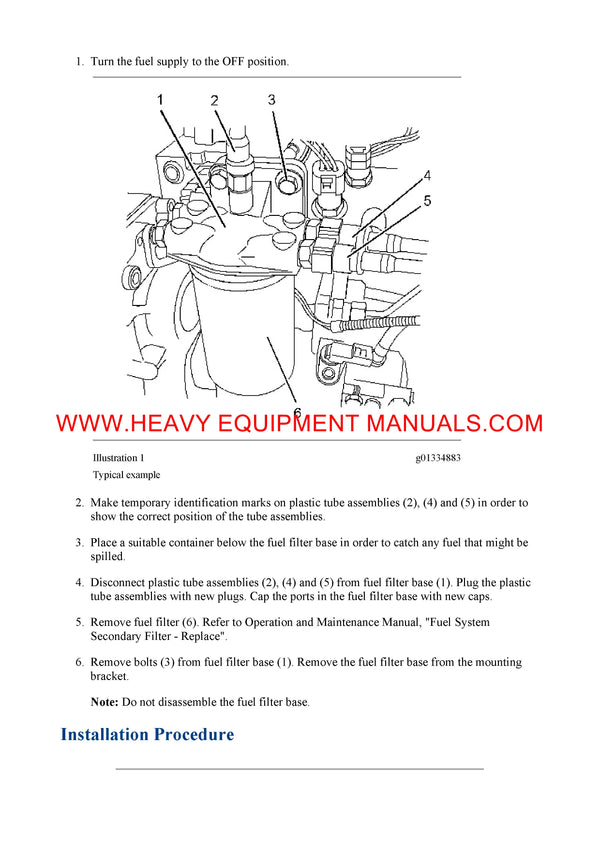 1. Turn the fuel supply to the OFF position.

1
2
3
4
5
6

WWW.HEAVY EQUIPMENT MANUALS.COM

Illustration 1 g01334883

Typical example

2. Make temporary identification marks on plastic tube assemblies (2), (4) and (5) in order to show the correct position of the tube assemblies.

3. Place a suitable container below the fuel filter base in order to catch any fuel that might be spilled.

4. Disconnect plastic tube assemblies (2), (4) and (5) from fuel filter base (1). Plug the plastic tube assemblies with new plugs. Cap the ports in the fuel filter base with new caps.

5. Remove fuel filter (6). Refer to Operation and Maintenance Manual, "Fuel System Secondary Filter - Replace".

6. Remove bolts (3) from fuel filter base (1). Remove the fuel filter base from the mounting bracket.

**Note:** Do not disassemble the fuel filter base.

Installation Procedure