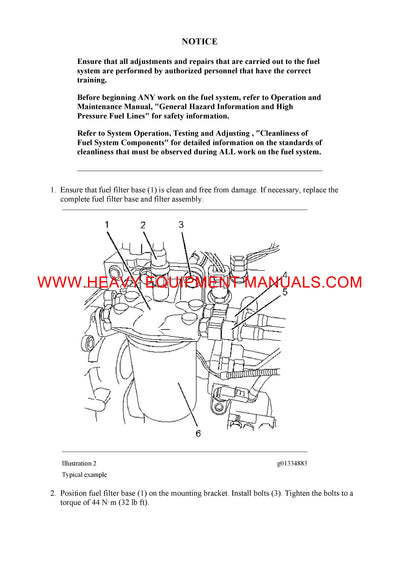 NOTICE

Ensure that all adjustments and repairs that are carried out to the fuel system are performed by authorized personnel that have the correct training.

Before beginning ANY work on the fuel system, refer to Operation and Maintenance Manual, "General Hazard Information and High Pressure Fuel Lines" for safety information.

Refer to System Operation, Testing and Adjusting , "Cleanliness of Fuel System Components" for detailed information on the standards of cleanliness that must be observed during ALL work on the fuel system.

1. Ensure that fuel filter base (1) is clean and free from damage. If necessary, replace the complete fuel filter base and filter assembly.

1
2
3
4
5
6

WWW.HEAVY-EQUIPMENT-MANUALS.COM

Illustration 2
g01334883
Typical example

2. Position fuel filter base (1) on the mounting bracket. Install bolts (3). Tighten the bolts to a torque of 44 N·m (32 lb ft).