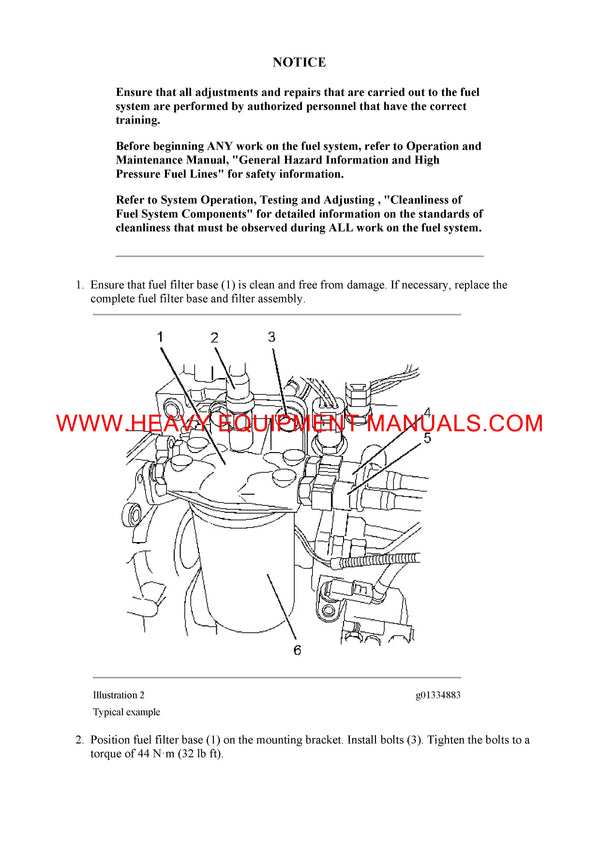 NOTICE

Ensure that all adjustments and repairs that are carried out to the fuel system are performed by authorized personnel that have the correct training.

Before beginning ANY work on the fuel system, refer to Operation and Maintenance Manual, "General Hazard Information and High Pressure Fuel Lines" for safety information.

Refer to System Operation, Testing and Adjusting , "Cleanliness of Fuel System Components" for detailed information on the standards of cleanliness that must be observed during ALL work on the fuel system.

1. Ensure that fuel filter base (1) is clean and free from damage. If necessary, replace the complete fuel filter base and filter assembly.

1
2
3
4
5
6

WWW.HEAVY-EQUIPMENT-MANUALS.COM

Illustration 2
g01334883
Typical example

2. Position fuel filter base (1) on the mounting bracket. Install bolts (3). Tighten the bolts to a torque of 44 N·m (32 lb ft).