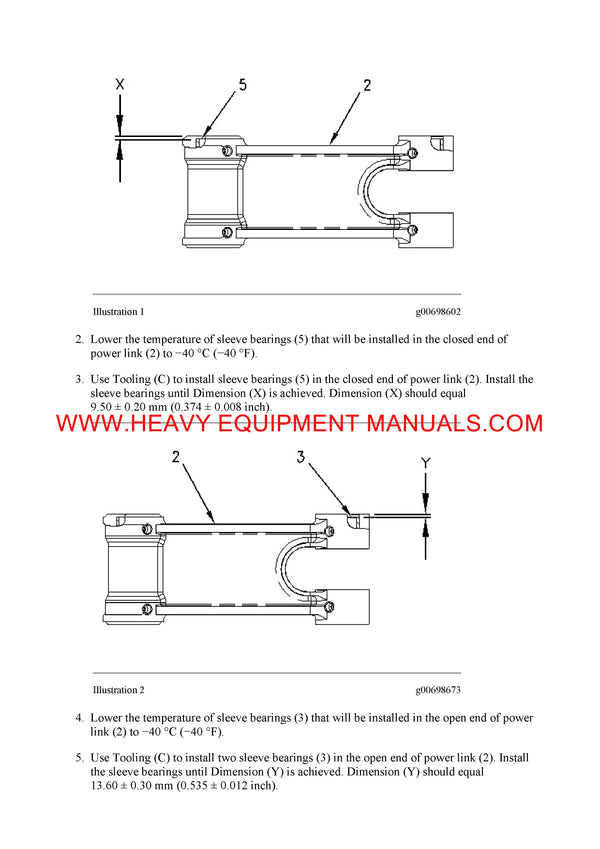 X

5

2

Illustration 1

g00698602

2. Lower the temperature of sleeve bearings (5) that will be installed in the closed end of power link (2) to −40 °C (−40 °F).

3. Use Tooling (C) to install sleeve bearings (5) in the closed end of power link (2). Install the sleeve bearings until Dimension (X) is achieved. Dimension (X) should equal 9.50 ± 0.20 mm (0.374 ± 0.008 inch).

WWW.HEAVY EQUIPMENT MANUALS.COM

2

3

Y

Illustration 2

g00698673

4. Lower the temperature of sleeve bearings (3) that will be installed in the open end of power link (2) to −40 °C (−40 °F).

5. Use Tooling (C) to install two sleeve bearings (3) in the open end of power link (2). Install the sleeve bearings until Dimension (Y) is achieved. Dimension (Y) should equal 13.60 ± 0.30 mm (0.535 ± 0.012 inch).