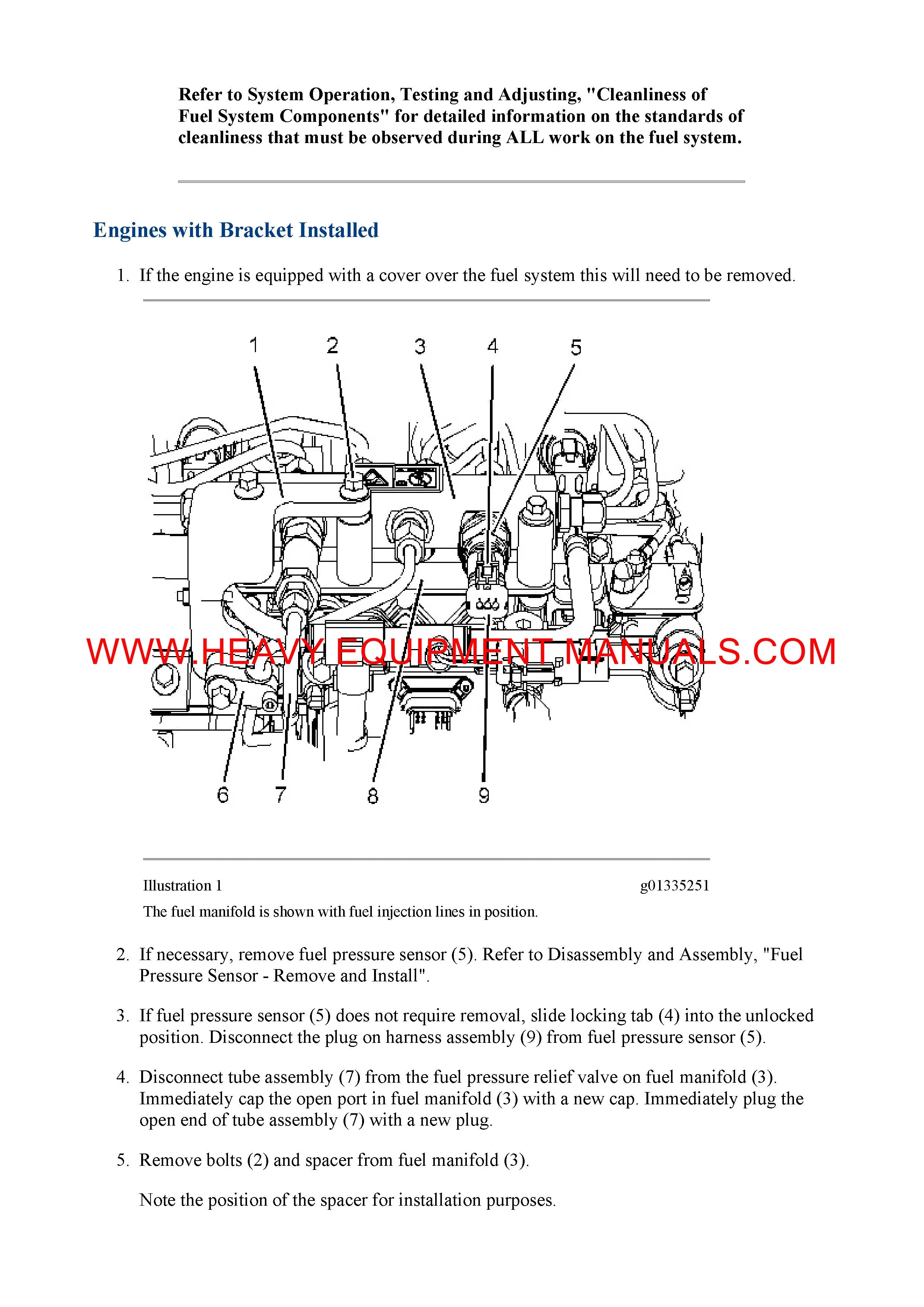 Refer to System Operation, Testing and Adjusting, "Cleanliness of Fuel System Components" for detailed information on the standards of cleanliness that must be observed during ALL work on the fuel system.

Engines with Bracket Installed

1. If the engine is equipped with a cover over the fuel system this will need to be removed.

1 2 3 4 5

WWW.HEAVY EQUIPMENT MANUALS.COM

6 7 8 9

Illustration 1 g01335251

The fuel manifold is shown with fuel injection lines in position.

2. If necessary, remove fuel pressure sensor (5). Refer to Disassembly and Assembly, "Fuel Pressure Sensor - Remove and Install".

3. If fuel pressure sensor (5) does not require removal, slide locking tab (4) into the unlocked position. Disconnect the plug on harness assembly (9) from fuel pressure sensor (5).

4. Disconnect tube assembly (7) from the fuel pressure relief valve on fuel manifold (3). Immediately cap the open port in fuel manifold (3) with a new cap. Immediately plug the open end of tube assembly (7) with a new plug.

5. Remove bolts (2) and spacer from fuel manifold (3).

Note the position of the spacer for installation purposes.