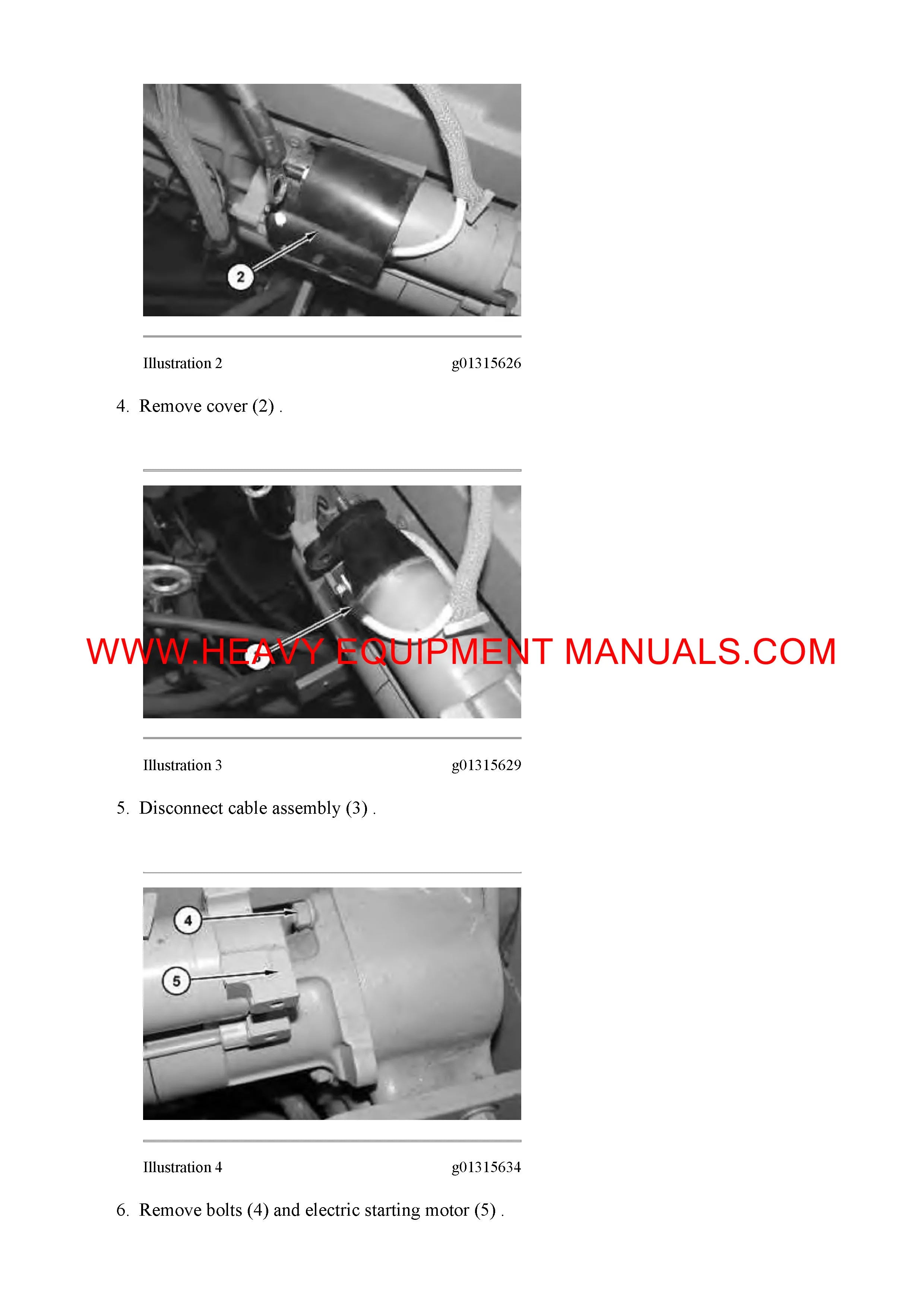 2

Illustration 2 g01315626

4. Remove cover (2) .

WWW.HEAVY EQUIPMENT MANUALS.COM

Illustration 3 g01315629

5. Disconnect cable assembly (3) .

4

5

Illustration 4 g01315634

6. Remove bolts (4) and electric starting motor (5) .