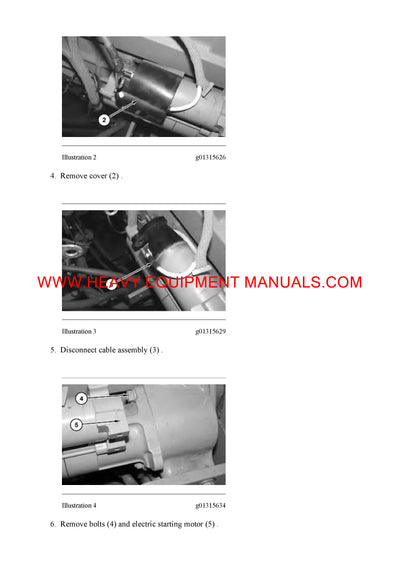 2

Illustration 2 g01315626

4. Remove cover (2) .

WWW.HEAVY EQUIPMENT MANUALS.COM

Illustration 3 g01315629

5. Disconnect cable assembly (3) .

4

5

Illustration 4 g01315634

6. Remove bolts (4) and electric starting motor (5) .