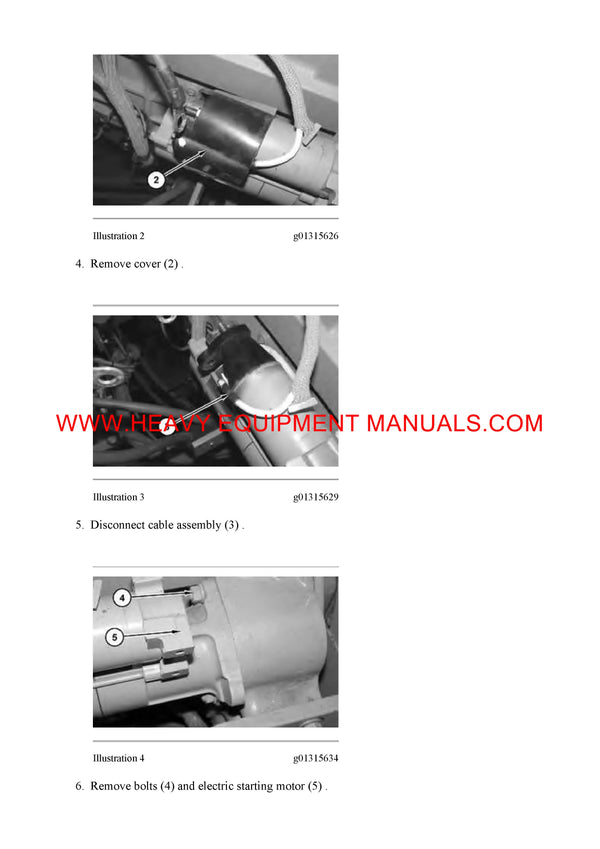 2

Illustration 2 g01315626

4. Remove cover (2) .

WWW.HEAVY EQUIPMENT MANUALS.COM

Illustration 3 g01315629

5. Disconnect cable assembly (3) .

4

5

Illustration 4 g01315634

6. Remove bolts (4) and electric starting motor (5) .