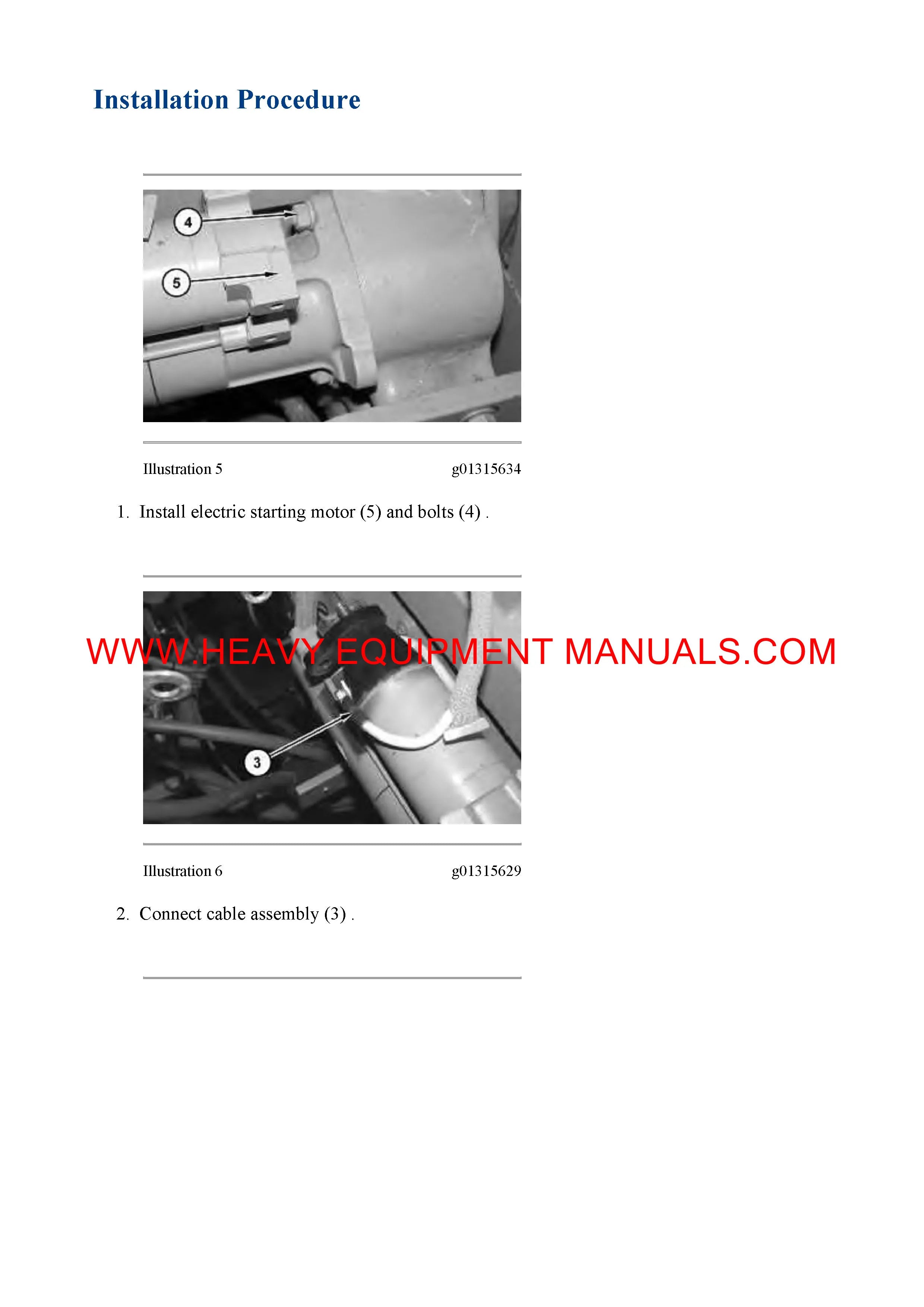 Installation Procedure

4

5

Illustration 5 g01315634

1. Install electric starting motor (5) and bolts (4) .

WWW.HEAVY EQUIPMENT MANUALS.COM

3

Illustration 6 g01315629

2. Connect cable assembly (3) .