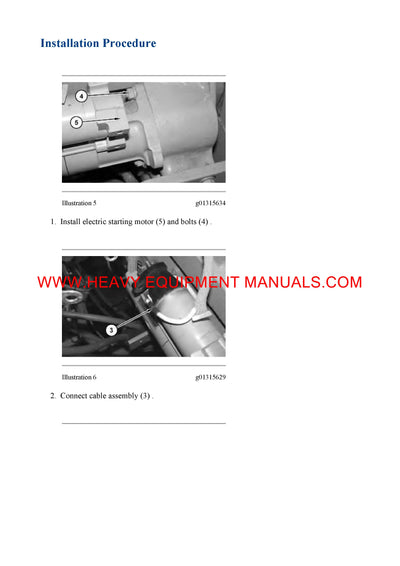 Installation Procedure

4

5

Illustration 5 g01315634

1. Install electric starting motor (5) and bolts (4) .

WWW.HEAVY EQUIPMENT MANUALS.COM

3

Illustration 6 g01315629

2. Connect cable assembly (3) .