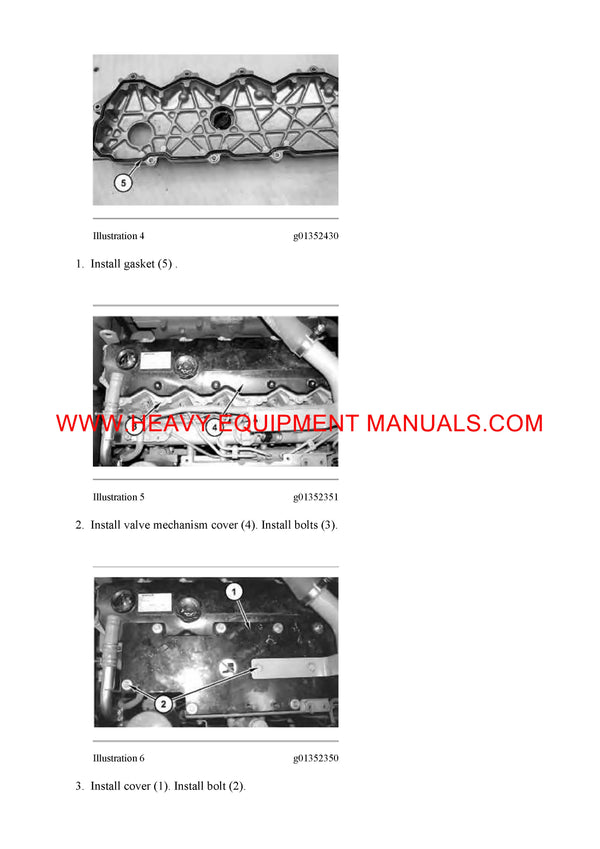 5

Illustration 4 g01352430

1. Install gasket (5) .

3

4

WWW.HEAVY EQUIPMENT MANUALS.COM

Illustration 5 g01352351

2. Install valve mechanism cover (4). Install bolts (3).

1

2

Illustration 6 g01352350

3. Install cover (1). Install bolt (2).