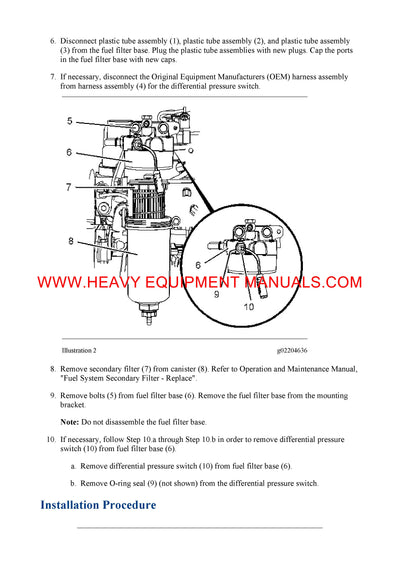 6. Disconnect plastic tube assembly (1), plastic tube assembly (2), and plastic tube assembly (3) from the fuel filter base. Plug the plastic tube assemblies with new plugs. Cap the ports in the fuel filter base with new caps.

7. If necessary, disconnect the Original Equipment Manufacturers (OEM) harness assembly from harness assembly (4) for the differential pressure switch.

5
6
7
8
6
9
10

WWW.HEAVY EQUIPMENT MANUALS.COM

Illustration 2
g02204636

8. Remove secondary filter (7) from canister (8). Refer to Operation and Maintenance Manual, "Fuel System Secondary Filter - Replace".

9. Remove bolts (5) from fuel filter base (6). Remove the fuel filter base from the mounting bracket.

Note: Do not disassemble the fuel filter base.

10. If necessary, follow Step 10.a through Step 10.b in order to remove differential pressure switch (10) from fuel filter base (6).

a. Remove differential pressure switch (10) from fuel filter base (6).

b. Remove O-ring seal (9) (not shown) from the differential pressure switch.

Installation Procedure