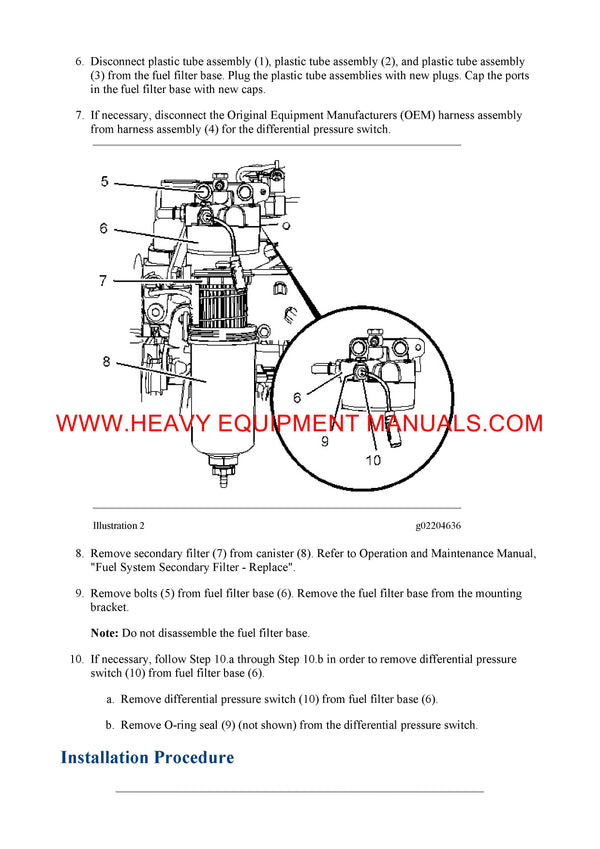 6. Disconnect plastic tube assembly (1), plastic tube assembly (2), and plastic tube assembly (3) from the fuel filter base. Plug the plastic tube assemblies with new plugs. Cap the ports in the fuel filter base with new caps.

7. If necessary, disconnect the Original Equipment Manufacturers (OEM) harness assembly from harness assembly (4) for the differential pressure switch.

5

6

7

8

6

9

10

WWW.HEAVY EQUIPMENT MANUALS.COM

Illustration 2

g02204636

8. Remove secondary filter (7) from canister (8). Refer to Operation and Maintenance Manual, "Fuel System Secondary Filter - Replace".

9. Remove bolts (5) from fuel filter base (6). Remove the fuel filter base from the mounting bracket.

Note: Do not disassemble the fuel filter base.

10. If necessary, follow Step 10.a through Step 10.b in order to remove differential pressure switch (10) from fuel filter base (6).

a. Remove differential pressure switch (10) from fuel filter base (6).

b. Remove O-ring seal (9) (not shown) from the differential pressure switch.

Installation Procedure