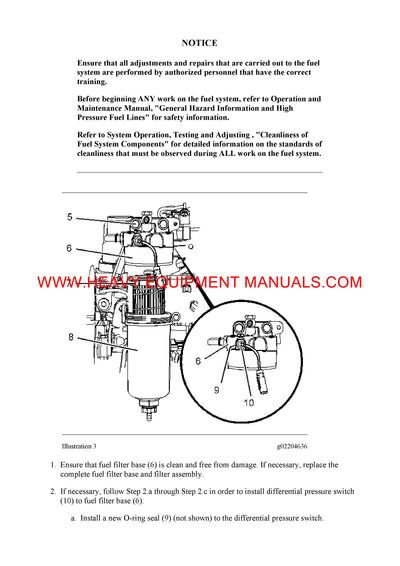 NOTICE

Ensure that all adjustments and repairs that are carried out to the fuel system are performed by authorized personnel that have the correct training.

Before beginning ANY work on the fuel system, refer to Operation and Maintenance Manual, "General Hazard Information and High Pressure Fuel Lines" for safety information.

Refer to System Operation, Testing and Adjusting , "Cleanliness of Fuel System Components" for detailed information on the standards of cleanliness that must be observed during ALL work on the fuel system.

5

6

7

8

6

9

10

WWW.HEAVY EQUIPMENT MANUALS.COM

Illustration 3

g02204636

1. Ensure that fuel filter base (6) is clean and free from damage. If necessary, replace the complete fuel filter base and filter assembly.

2. If necessary, follow Step 2.a through Step 2.c in order to install differential pressure switch (10) to fuel filter base (6).

a. Install a new O-ring seal (9) (not shown) to the differential pressure switch.