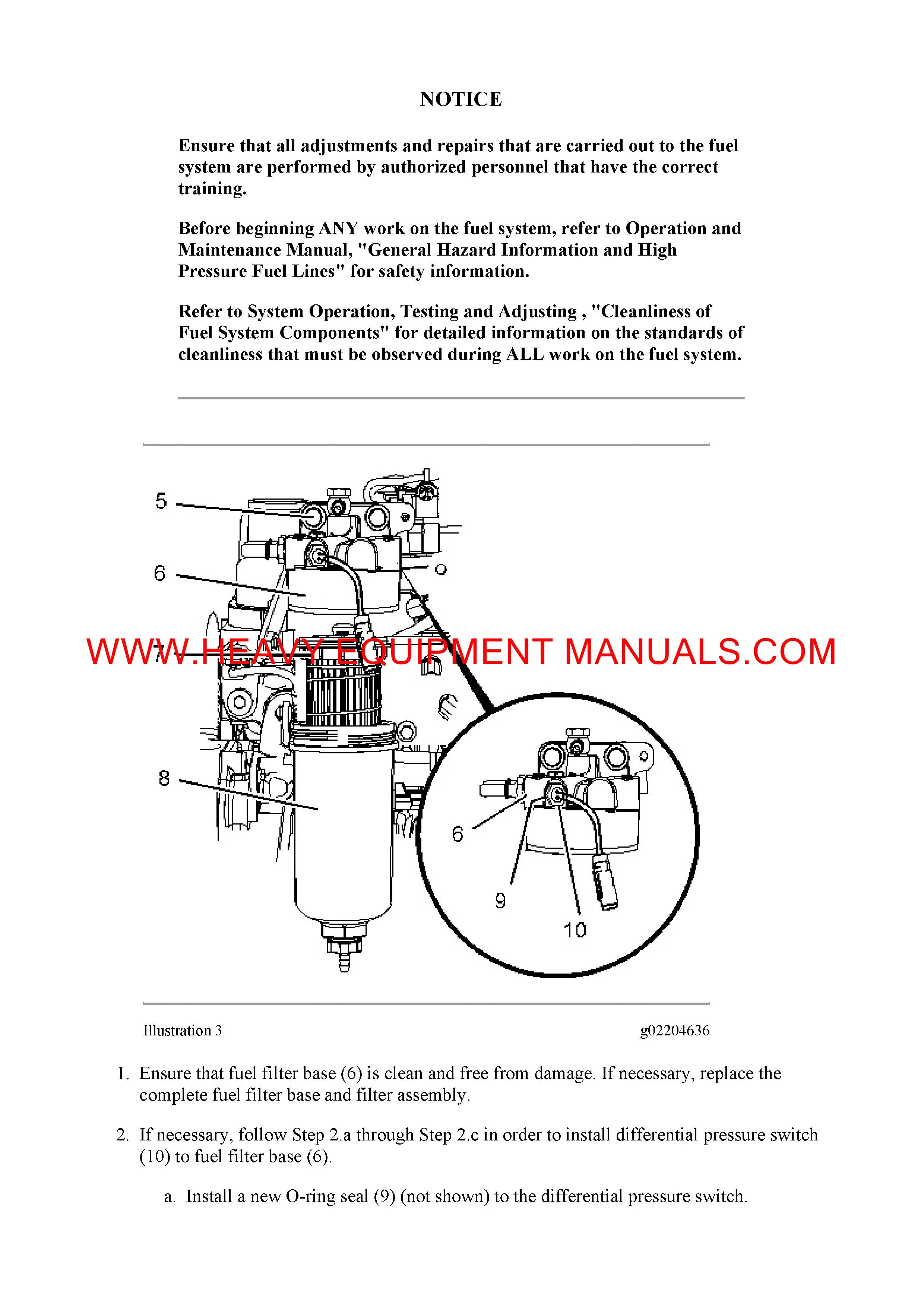 NOTICE

Ensure that all adjustments and repairs that are carried out to the fuel system are performed by authorized personnel that have the correct training.

Before beginning ANY work on the fuel system, refer to Operation and Maintenance Manual, "General Hazard Information and High Pressure Fuel Lines" for safety information.

Refer to System Operation, Testing and Adjusting , "Cleanliness of Fuel System Components" for detailed information on the standards of cleanliness that must be observed during ALL work on the fuel system.

5

6

7

WWW.HEAVY EQUIPMENT MANUALS.COM

8

6

9

10

Illustration 3

g02204636

1. Ensure that fuel filter base (6) is clean and free from damage. If necessary, replace the complete fuel filter base and filter assembly.

2. If necessary, follow Step 2.a through Step 2.c in order to install differential pressure switch (10) to fuel filter base (6).

a. Install a new O-ring seal (9) (not shown) to the differential pressure switch.