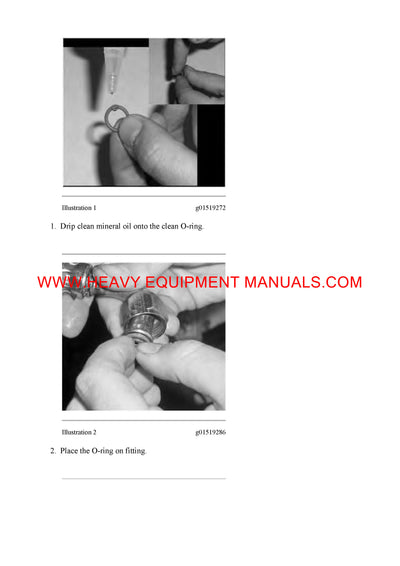 Illustration 1 g01519272

1. Drip clean mineral oil onto the clean O-ring.

WWW.HEAVY EQUIPMENT MANUALS.COM

Illustration 2 g01519286

2. Place the O-ring on fitting.