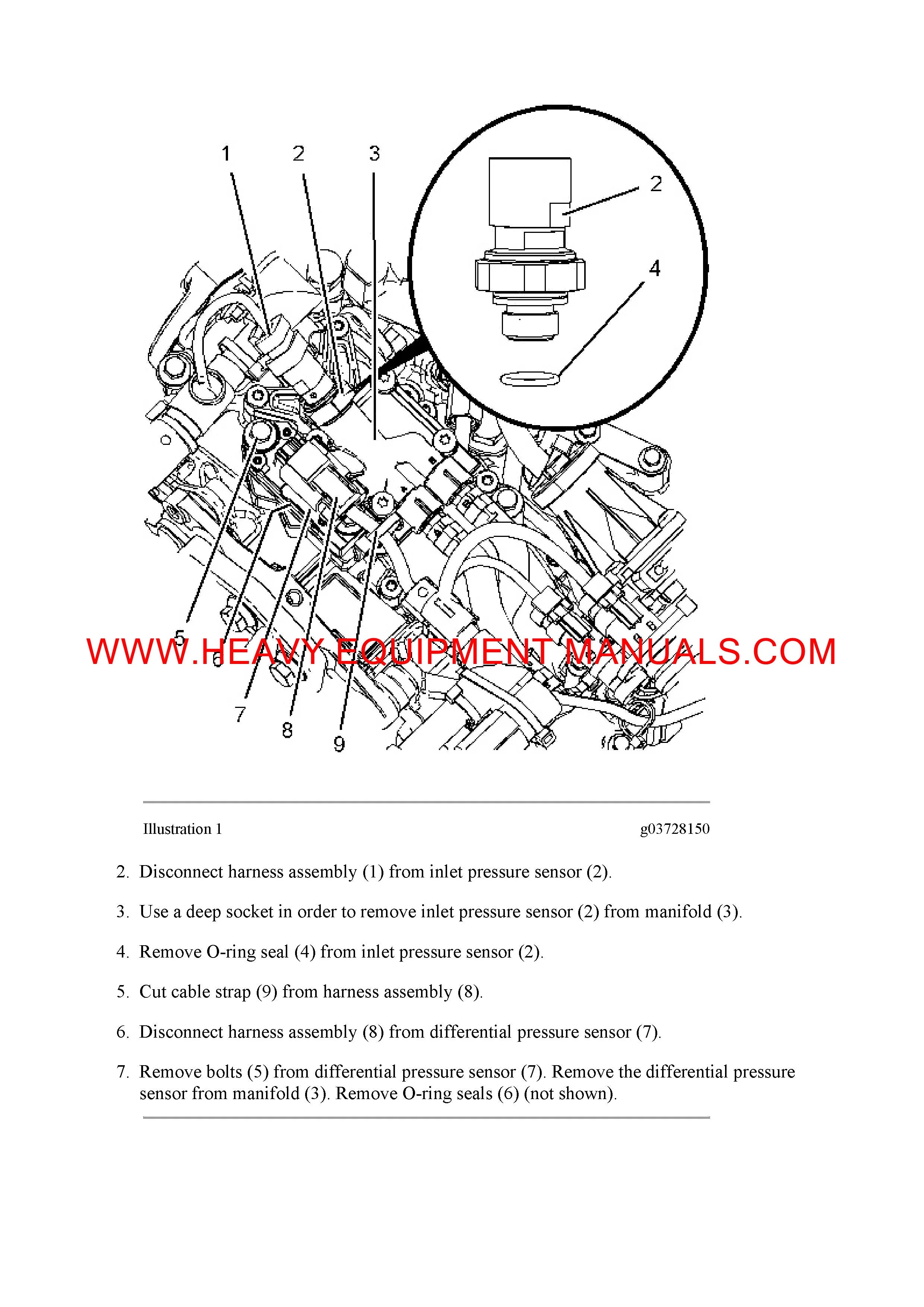 1 2 3

2

4

5

6

7

8

9

WWW.HEAVY EQUIPMENT MANUALS.COM

Illustration 1 g03728150

2. Disconnect harness assembly (1) from inlet pressure sensor (2).

3. Use a deep socket in order to remove inlet pressure sensor (2) from manifold (3).

4. Remove O-ring seal (4) from inlet pressure sensor (2).

5. Cut cable strap (9) from harness assembly (8).

6. Disconnect harness assembly (8) from differential pressure sensor (7).

7. Remove bolts (5) from differential pressure sensor (7). Remove the differential pressure sensor from manifold (3). Remove O-ring seals (6) (not shown).