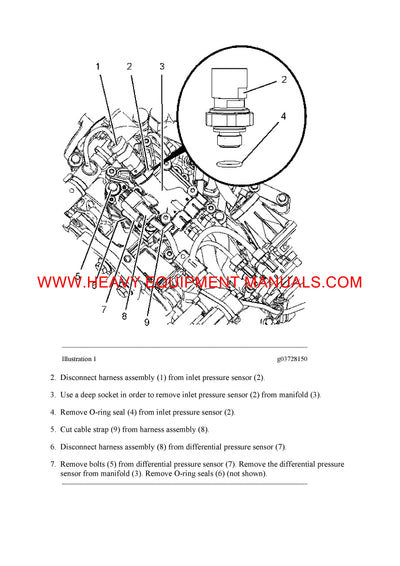 1
2
3
2
4
5
6
7
8
9

WWW.HEAVY EQUIPMENT MANUALS.COM

Illustration 1 g03728150

2. Disconnect harness assembly (1) from inlet pressure sensor (2).

3. Use a deep socket in order to remove inlet pressure sensor (2) from manifold (3).

4. Remove O-ring seal (4) from inlet pressure sensor (2).

5. Cut cable strap (9) from harness assembly (8).

6. Disconnect harness assembly (8) from differential pressure sensor (7).

7. Remove bolts (5) from differential pressure sensor (7). Remove the differential pressure sensor from manifold (3). Remove O-ring seals (6) (not shown).