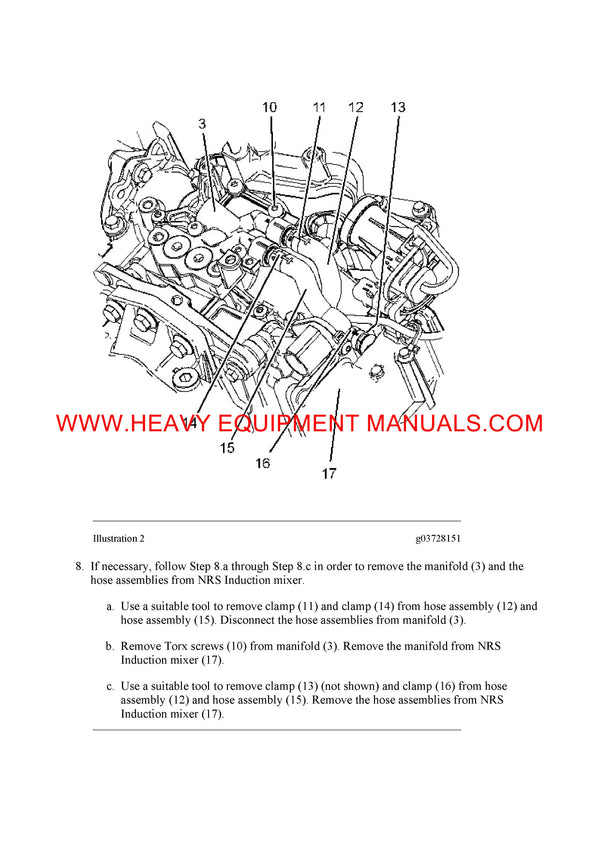 10 11 12 13

3

14

15

16

17

WWW.HEAVY EQUIPMENT MANUALS.COM

Illustration 2 g03728151

8. If necessary, follow Step 8.a through Step 8.c in order to remove the manifold (3) and the hose assemblies from NRS Induction mixer.

a. Use a suitable tool to remove clamp (11) and clamp (14) from hose assembly (12) and hose assembly (15). Disconnect the hose assemblies from manifold (3).

b. Remove Torx screws (10) from manifold (3). Remove the manifold from NRS Induction mixer (17).

c. Use a suitable tool to remove clamp (13) (not shown) and clamp (16) from hose assembly (12) and hose assembly (15). Remove the hose assemblies from NRS Induction mixer (17).