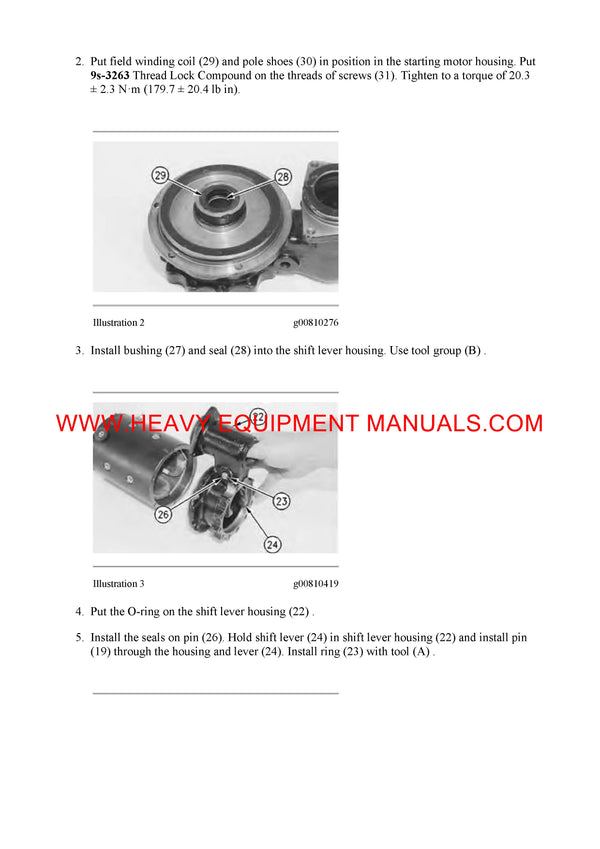 2. Put field winding coil (29) and pole shoes (30) in position in the starting motor housing. Put **9s-3263** Thread Lock Compound on the threads of screws (31). Tighten to a torque of 20.3 ± 2.3 N·m (179.7 ± 20.4 lb in).

29

28

Illustration 2 g00810276

3. Install bushing (27) and seal (28) into the shift lever housing. Use tool group (B) .

WWW.HEAVY EQUIPMENT MANUALS.COM

22

26

23

24

Illustration 3 g00810419

4. Put the O-ring on the shift lever housing (22) .

5. Install the seals on pin (26). Hold shift lever (24) in shift lever housing (22) and install pin (19) through the housing and lever (24). Install ring (23) with tool (A) .