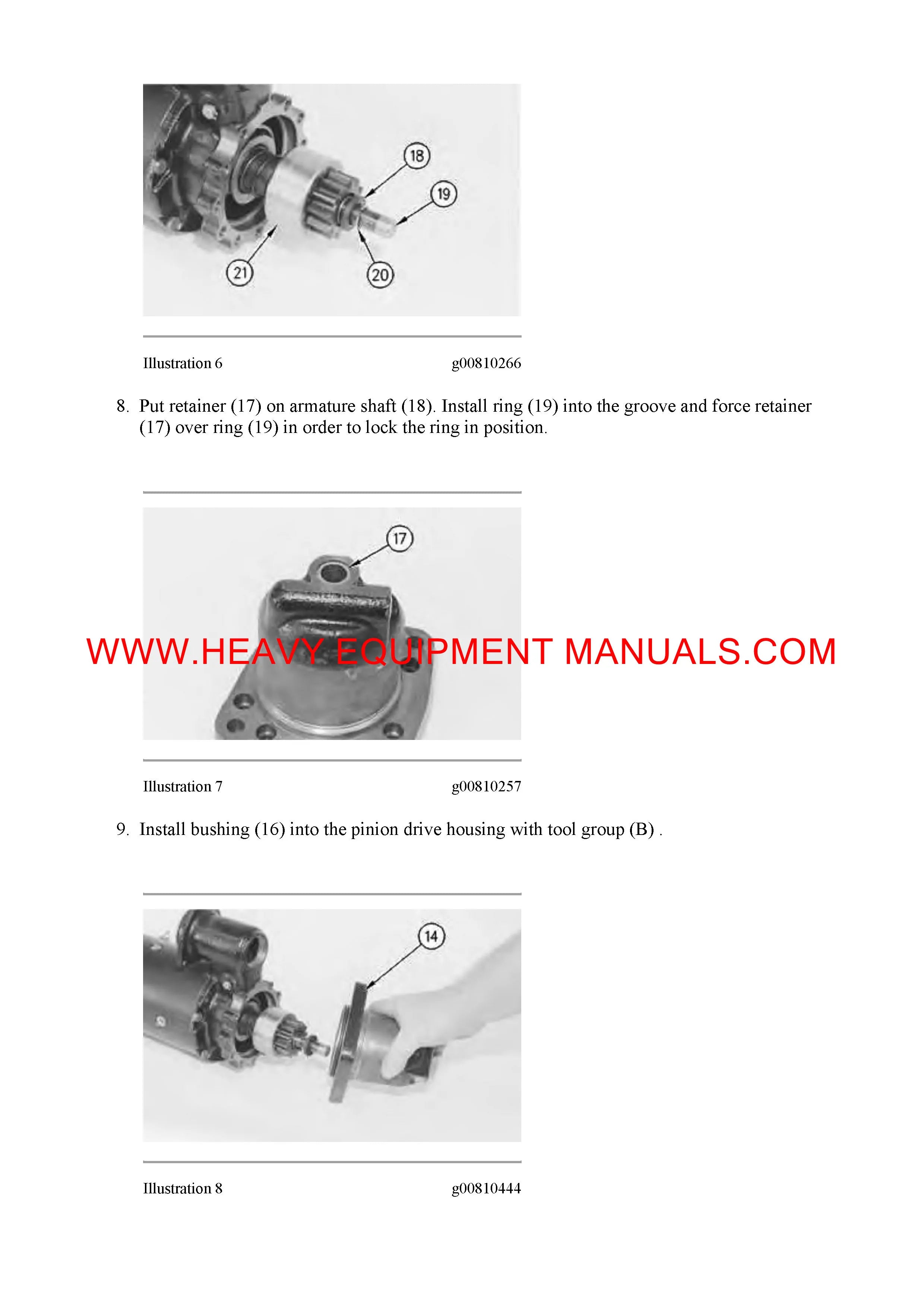 18
19
21
20

Illustration 6 g00810266

8. Put retainer (17) on armature shaft (18). Install ring (19) into the groove and force retainer (17) over ring (19) in order to lock the ring in position.

17

WWW.HEAVY EQUIPMENT MANUALS.COM

Illustration 7 g00810257

9. Install bushing (16) into the pinion drive housing with tool group (B) .

14

Illustration 8 g00810444