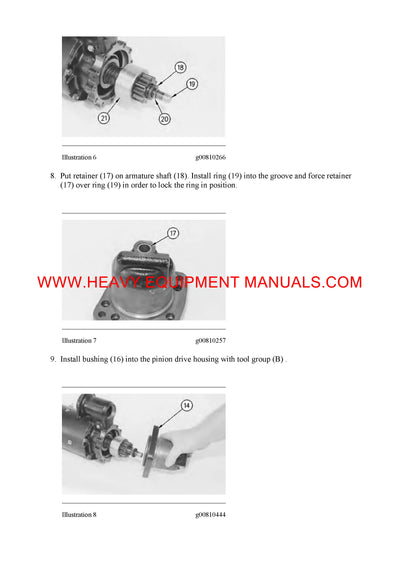 18

19

21

20

Illustration 6 g00810266

8. Put retainer (17) on armature shaft (18). Install ring (19) into the groove and force retainer (17) over ring (19) in order to lock the ring in position.

17

WWW.HEAVY EQUIPMENT MANUALS.COM

Illustration 7 g00810257

9. Install bushing (16) into the pinion drive housing with tool group (B) .

14

Illustration 8 g00810444