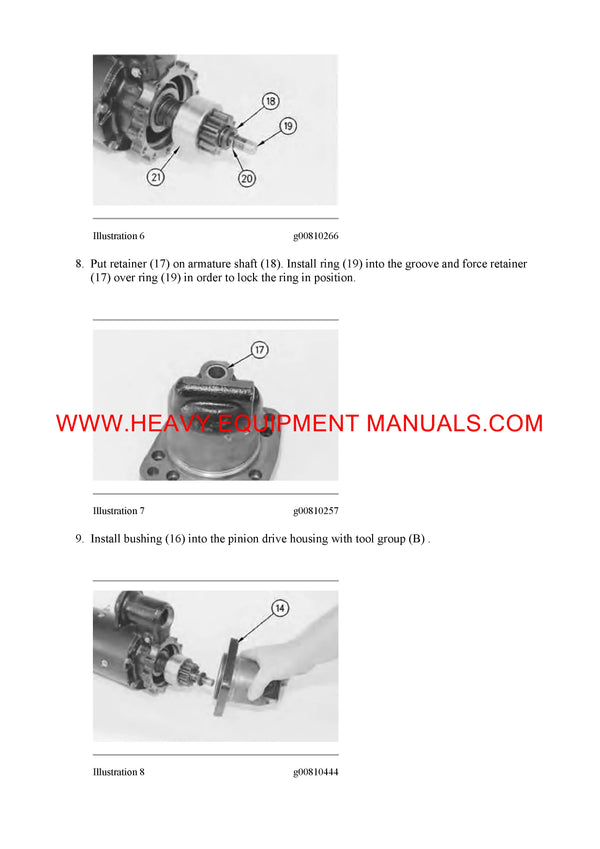 18

19

21

20

Illustration 6 g00810266

8. Put retainer (17) on armature shaft (18). Install ring (19) into the groove and force retainer (17) over ring (19) in order to lock the ring in position.

17

WWW.HEAVY EQUIPMENT MANUALS.COM

Illustration 7 g00810257

9. Install bushing (16) into the pinion drive housing with tool group (B) .

14

Illustration 8 g00810444