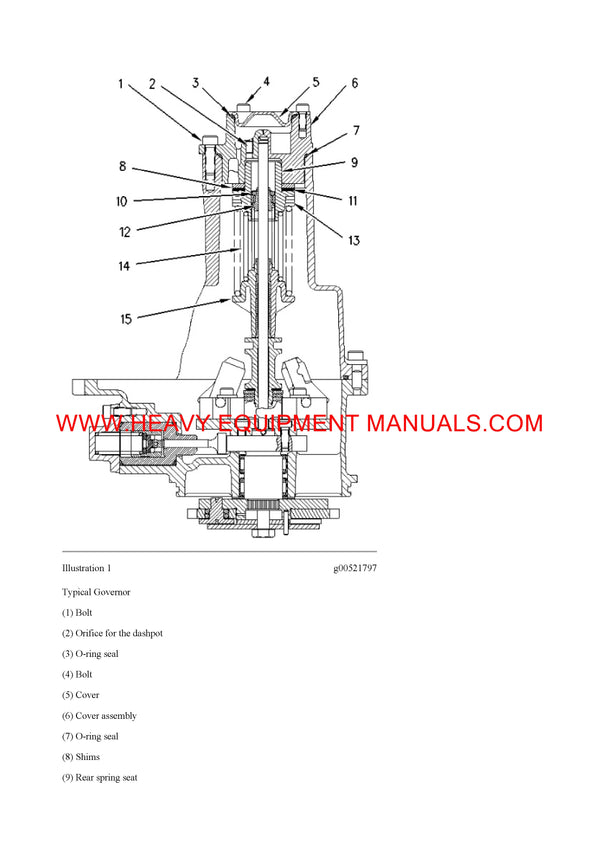 1
2
3
4
5
6
7
8
9
10
11
12
13
14
15

WWW.HEAVY EQUIPMENT MANUALS.COM

Illustration 1 g00521797

Typical Governor

(1) Bolt

(2) Orifice for the dashpot

(3) O-ring seal

(4) Bolt

(5) Cover

(6) Cover assembly

(7) O-ring seal

(8) Shims

(9) Rear spring seat