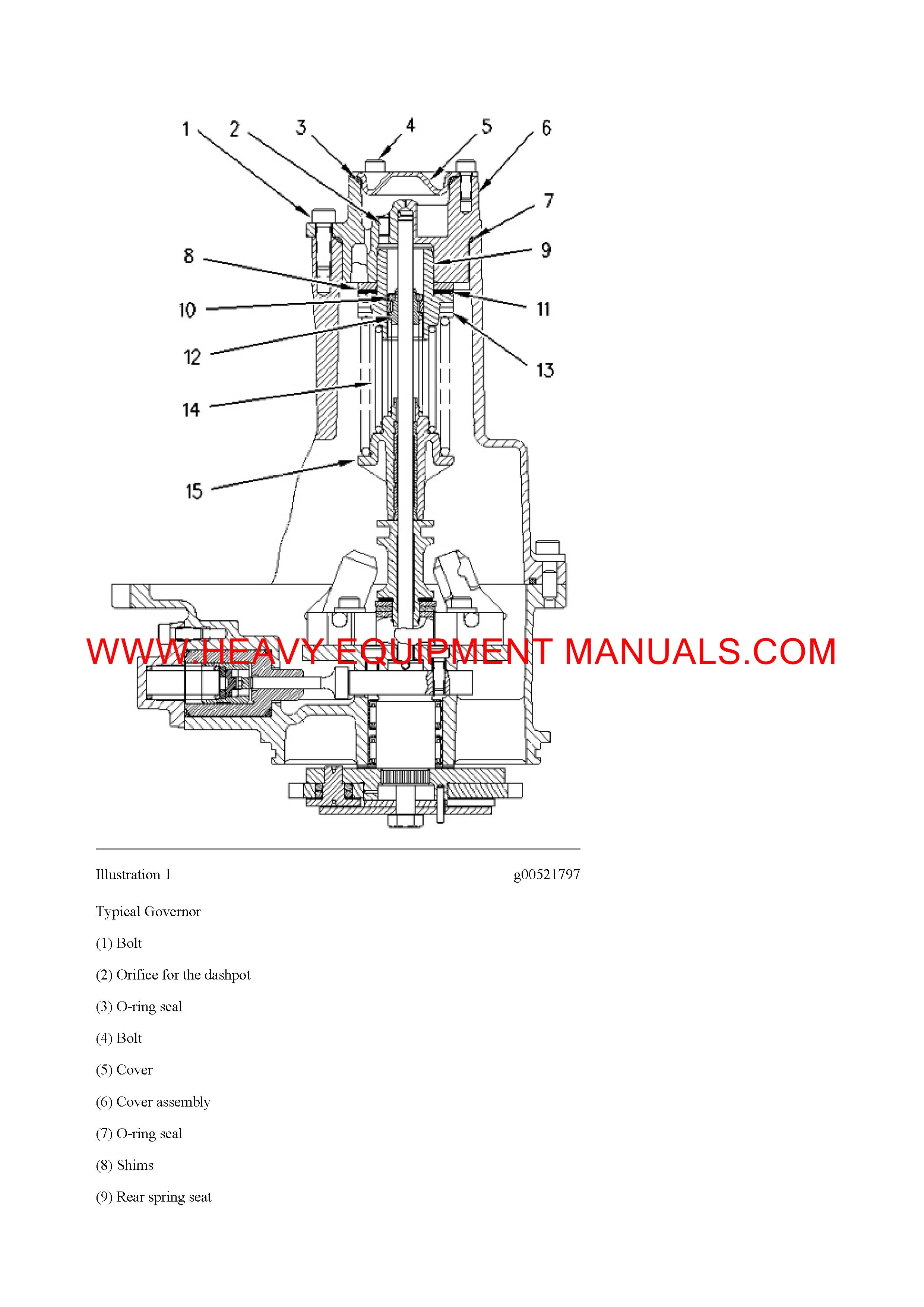 1
2
3
4
5
6
7
8
9
10
11
12
13
14
15

WWW.HEAVY EQUIPMENT MANUALS.COM

Illustration 1 g00521797

Typical Governor

(1) Bolt

(2) Orifice for the dashpot

(3) O-ring seal

(4) Bolt

(5) Cover

(6) Cover assembly

(7) O-ring seal

(8) Shims

(9) Rear spring seat