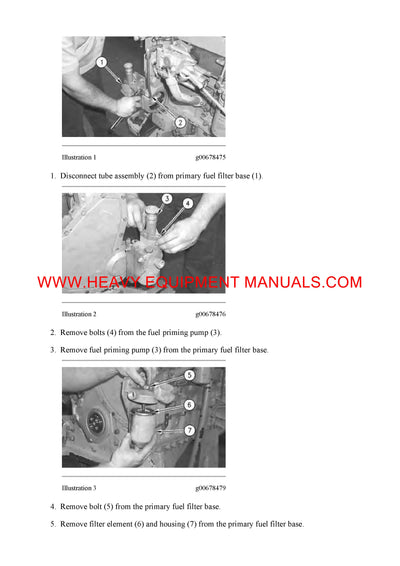 1

2

Illustration 1 g00678475

1. Disconnect tube assembly (2) from primary fuel filter base (1).

3

4

WWW.HEAVY EQUIPMENT MANUALS.COM

Illustration 2 g00678476

2. Remove bolts (4) from the fuel priming pump (3).

3. Remove fuel priming pump (3) from the primary fuel filter base.

5

6

7

Illustration 3 g00678479

4. Remove bolt (5) from the primary fuel filter base.

5. Remove filter element (6) and housing (7) from the primary fuel filter base.