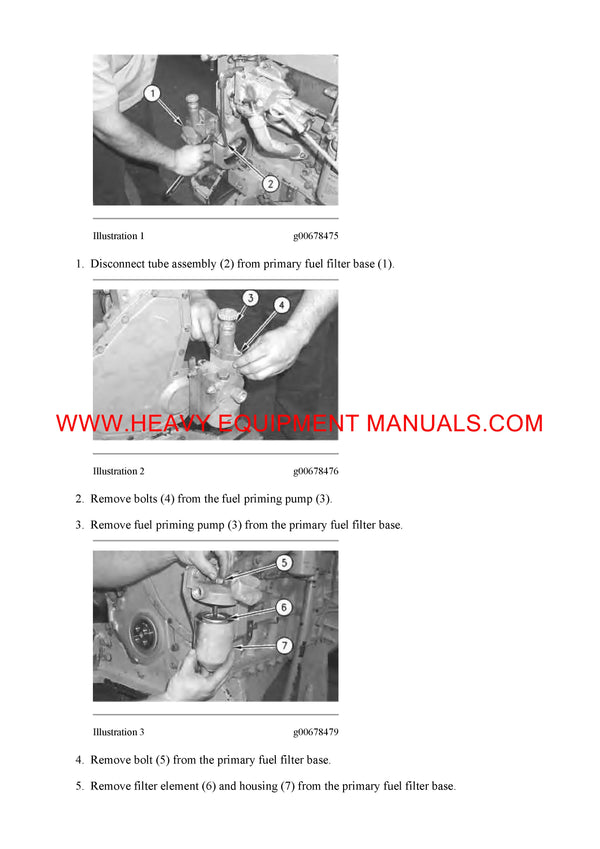 1

2

Illustration 1 g00678475

1. Disconnect tube assembly (2) from primary fuel filter base (1).

3

4

WWW.HEAVY EQUIPMENT MANUALS.COM

Illustration 2 g00678476

2. Remove bolts (4) from the fuel priming pump (3).

3. Remove fuel priming pump (3) from the primary fuel filter base.

5

6

7

Illustration 3 g00678479

4. Remove bolt (5) from the primary fuel filter base.

5. Remove filter element (6) and housing (7) from the primary fuel filter base.