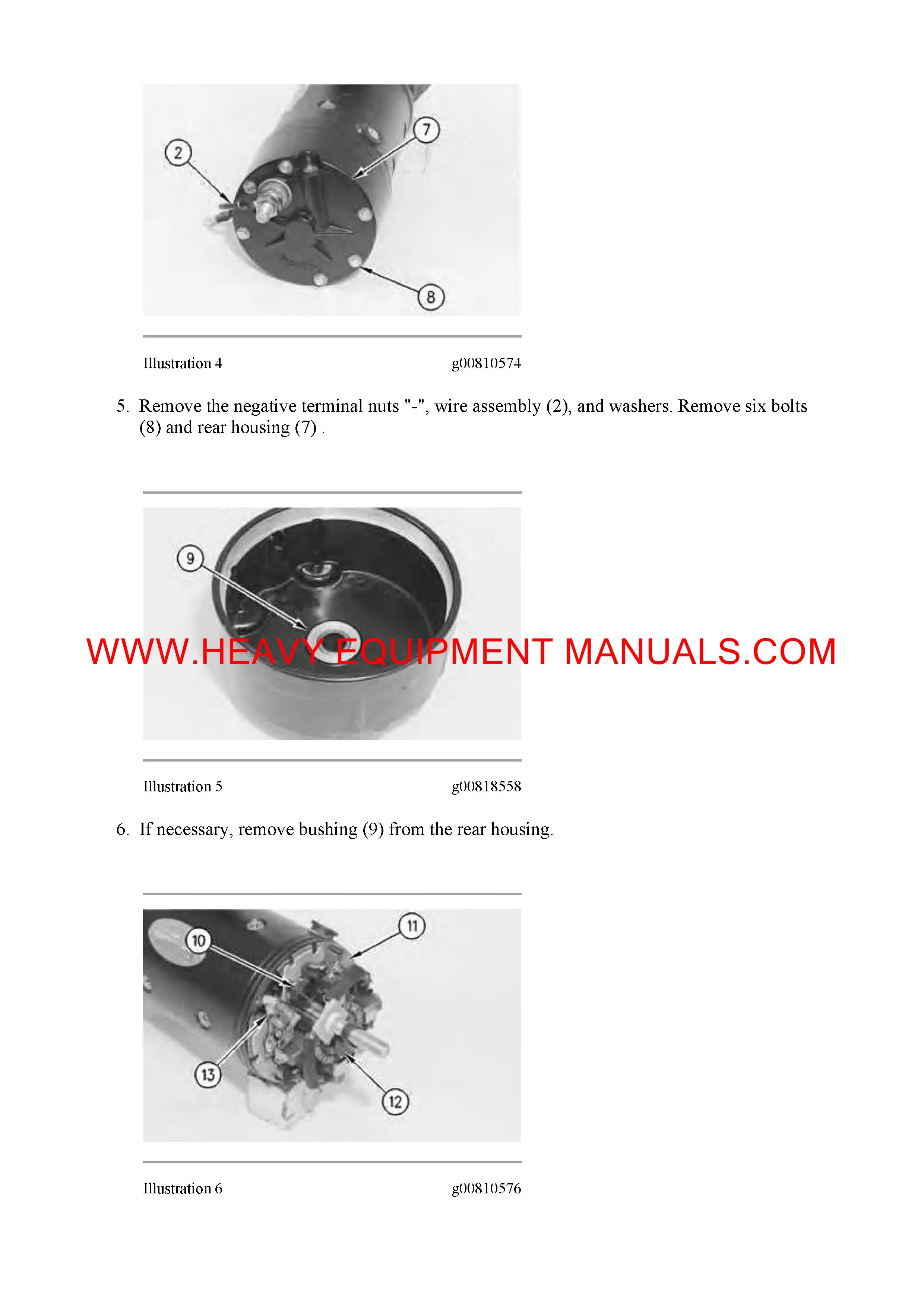 2

7

8

Illustration 4 g00810574

5. Remove the negative terminal nuts "-", wire assembly (2), and washers. Remove six bolts (8) and rear housing (7) .

9

WWW.HEAVY EQUIPMENT MANUALS.COM

Illustration 5 g00818558

6. If necessary, remove bushing (9) from the rear housing.

10

11

13

12

Illustration 6 g00810576