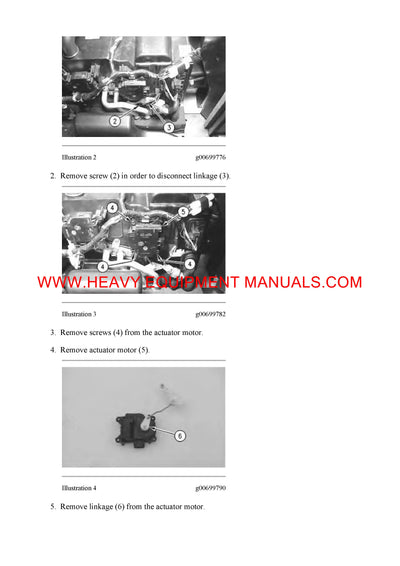 2
3

Illustration 2 g00699776

2. Remove screw (2) in order to disconnect linkage (3).

4
5
4
4

WWW.HEAVY EQUIPMENT MANUALS.COM

Illustration 3 g00699782

3. Remove screws (4) from the actuator motor.

4. Remove actuator motor (5).

6

Illustration 4 g00699790

5. Remove linkage (6) from the actuator motor.