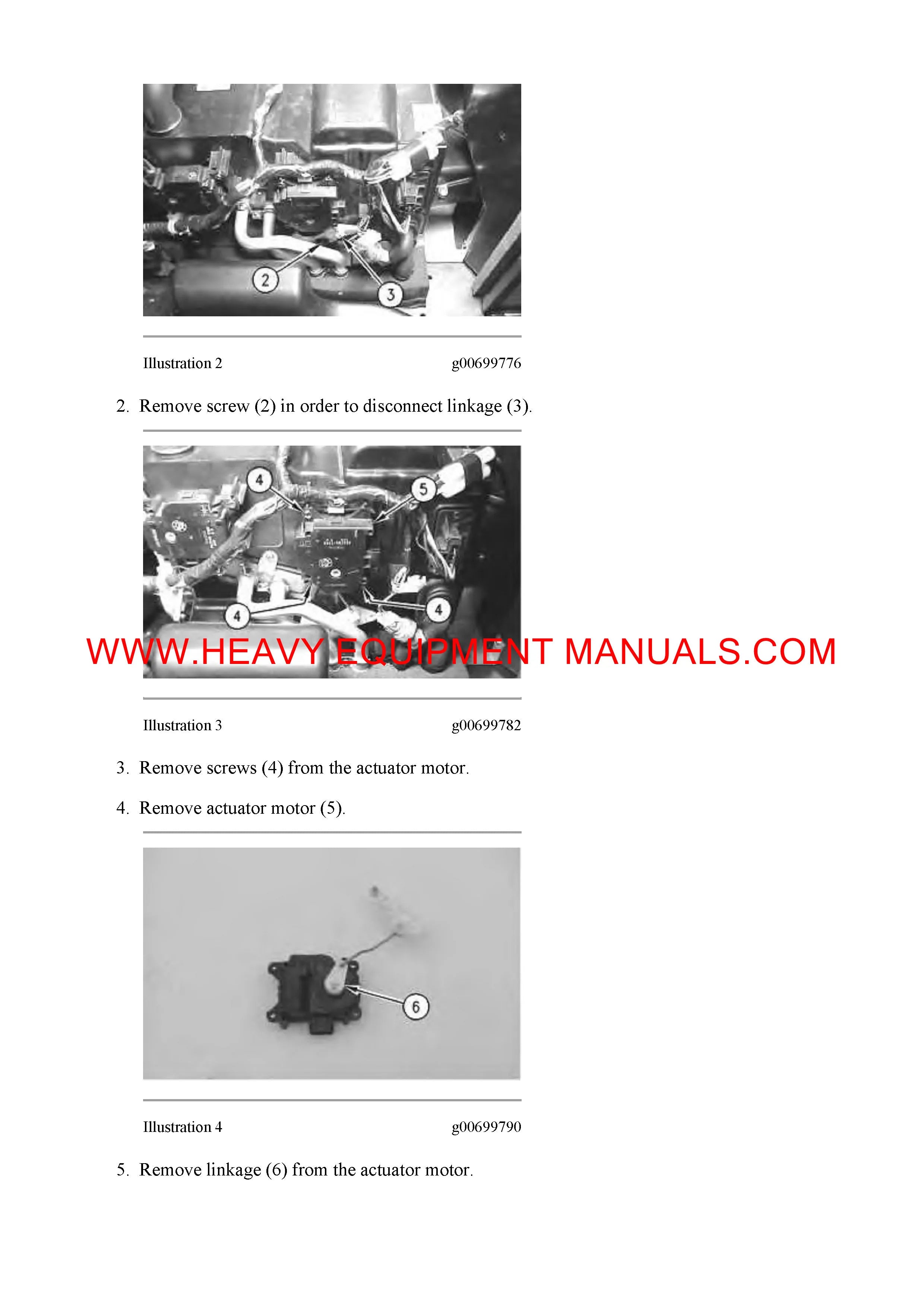 2

3

Illustration 2 g00699776

2. Remove screw (2) in order to disconnect linkage (3).

4

5

4

4

WWW.HEAVY EQUIPMENT MANUALS.COM

Illustration 3 g00699782

3. Remove screws (4) from the actuator motor.

4. Remove actuator motor (5).

6

Illustration 4 g00699790

5. Remove linkage (6) from the actuator motor.