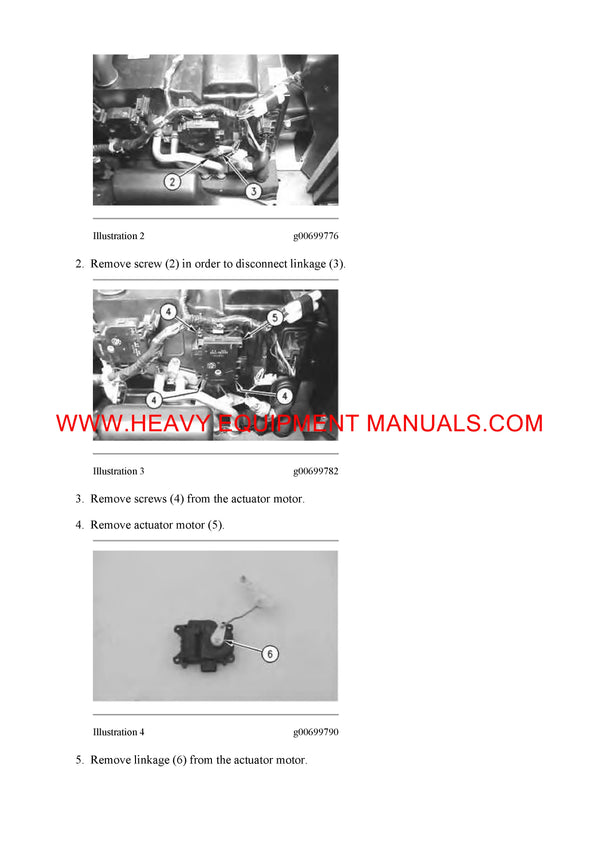 2

3

Illustration 2 g00699776

2. Remove screw (2) in order to disconnect linkage (3).

4

5

4

4

WWW.HEAVY EQUIPMENT MANUALS.COM

Illustration 3 g00699782

3. Remove screws (4) from the actuator motor.

4. Remove actuator motor (5).

6

Illustration 4 g00699790

5. Remove linkage (6) from the actuator motor.