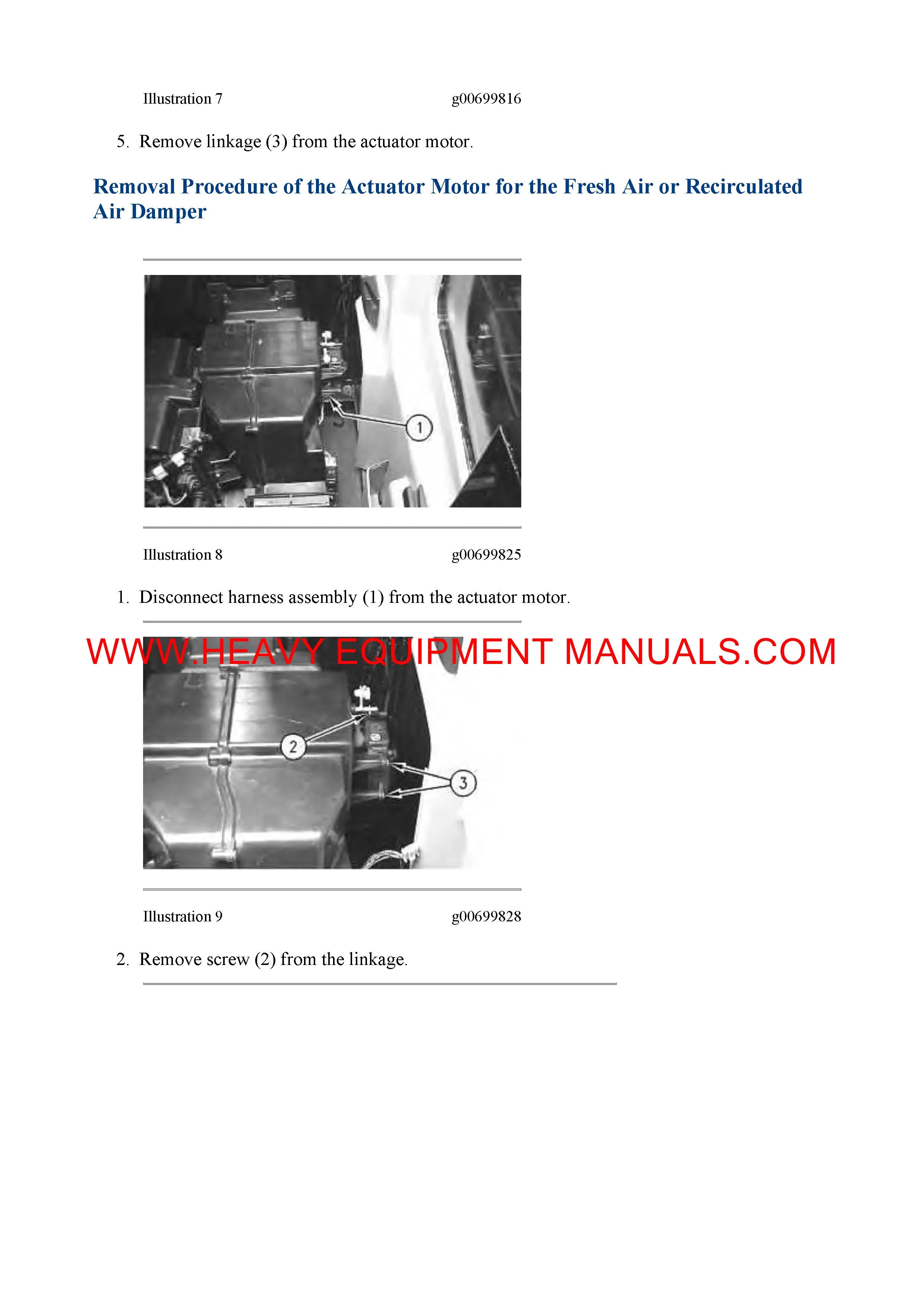 Illustration 7 g00699816

5. Remove linkage (3) from the actuator motor.

Removal Procedure of the Actuator Motor for the Fresh Air or Recirculated Air Damper

1

Illustration 8 g00699825

1. Disconnect harness assembly (1) from the actuator motor.

WWW.HEAVY EQUIPMENT MANUALS.COM

2

3

Illustration 9 g00699828

2. Remove screw (2) from the linkage.